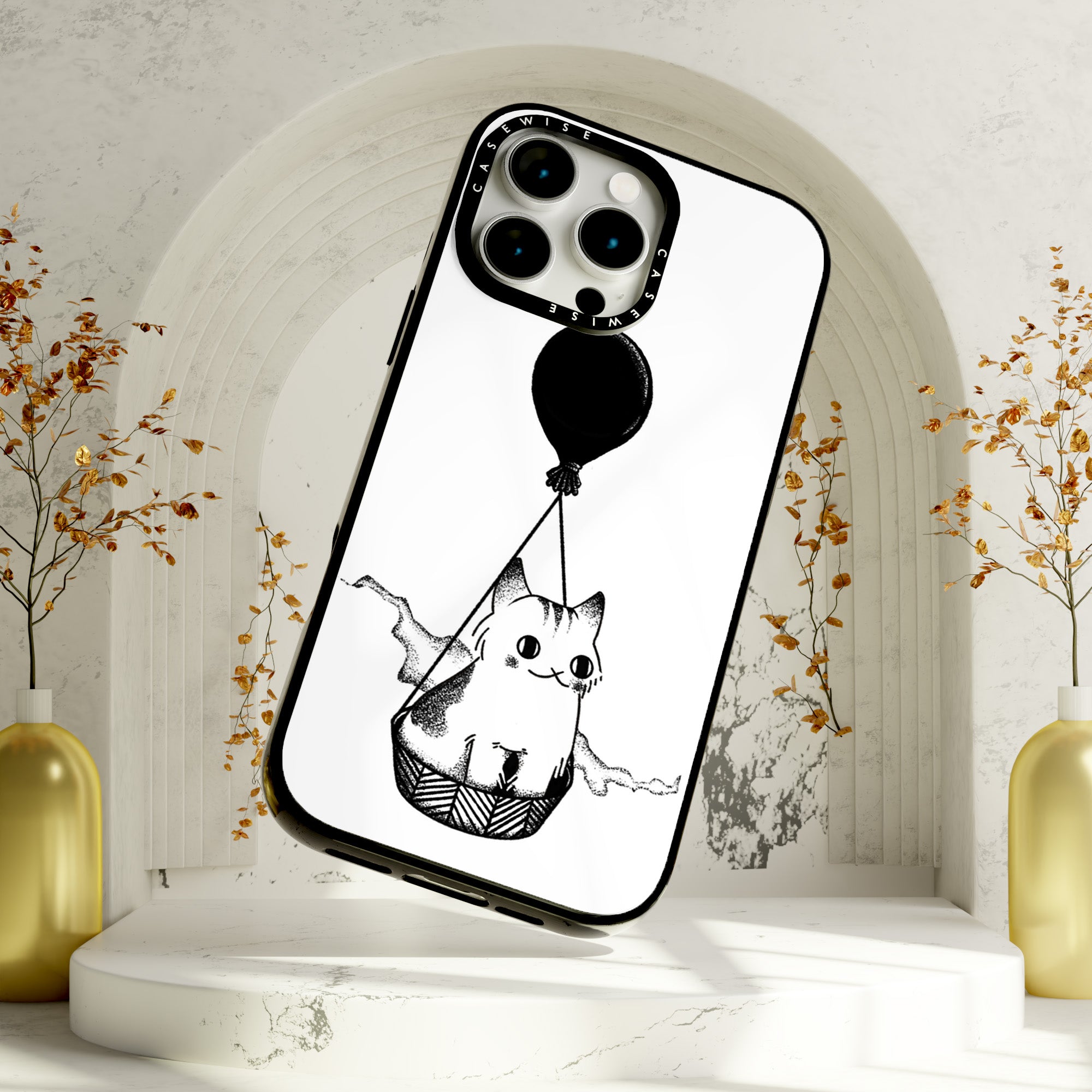 CASEWISE
CASEWISE