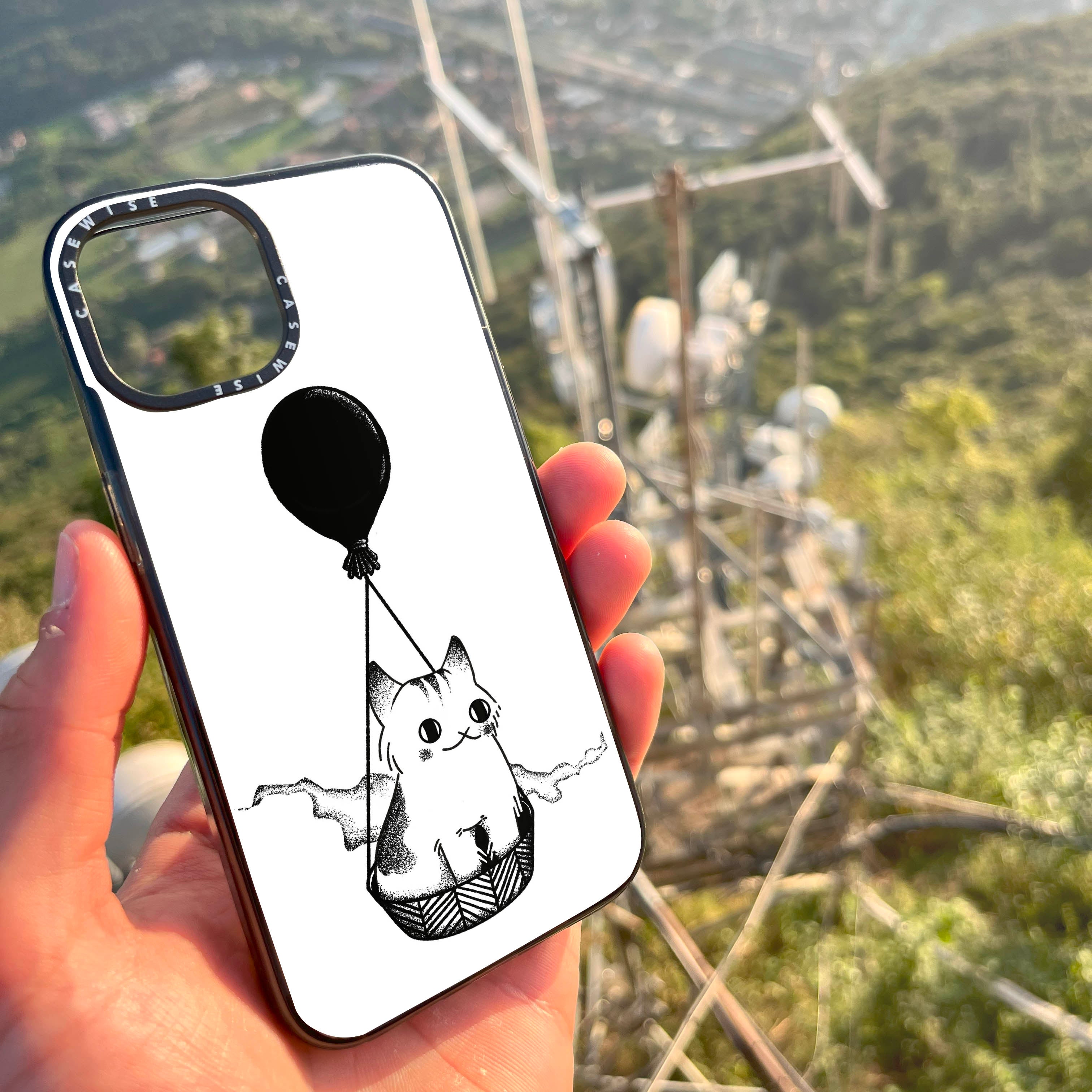 CASEWISE CASEWISE