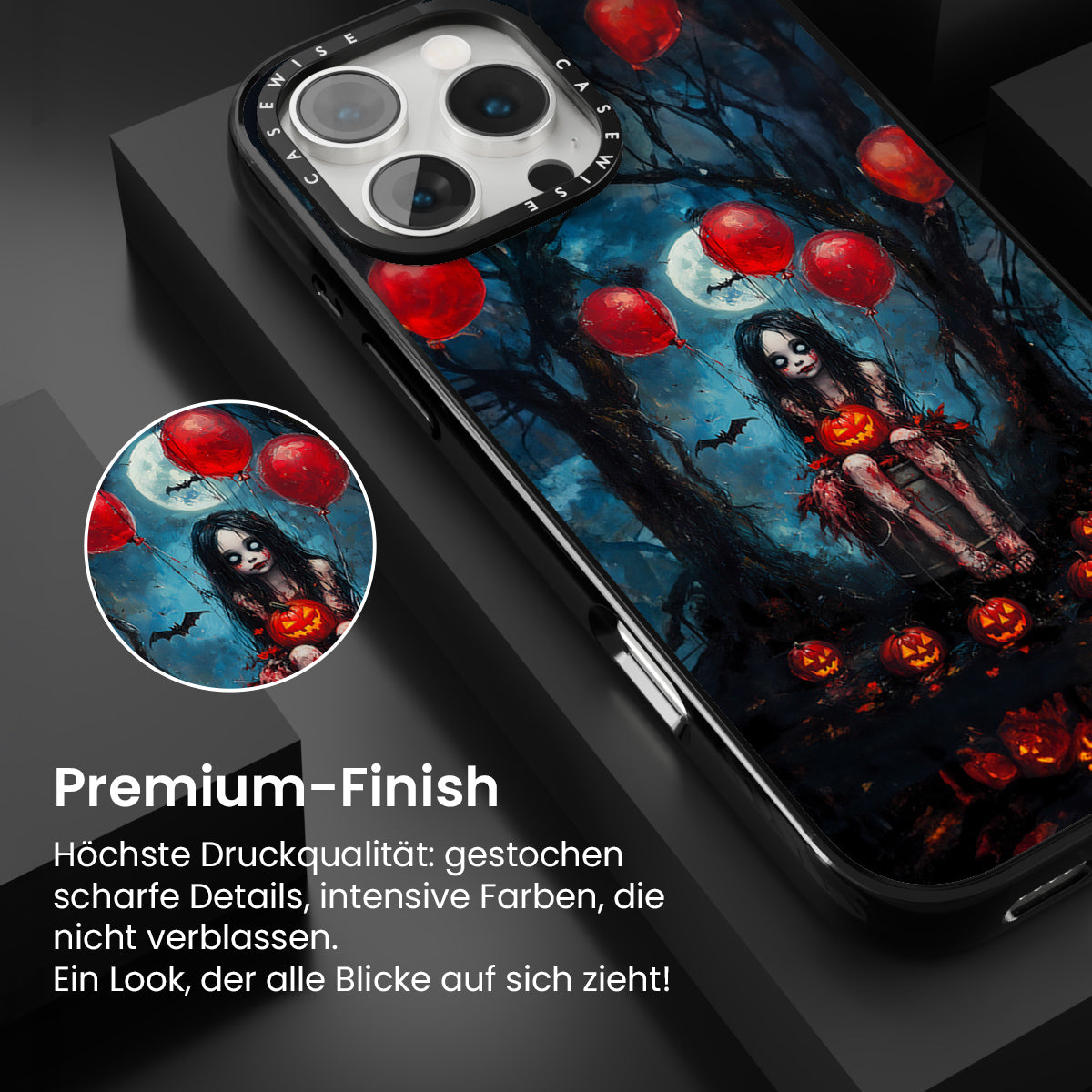 CASEWISE CASEWISE

Premium-Finish

Höchste Druckqualität: gestochen scharfe Details, intensive Farben, die nicht verblassen.
Ein Look, der alle Blicke auf sich zieht!