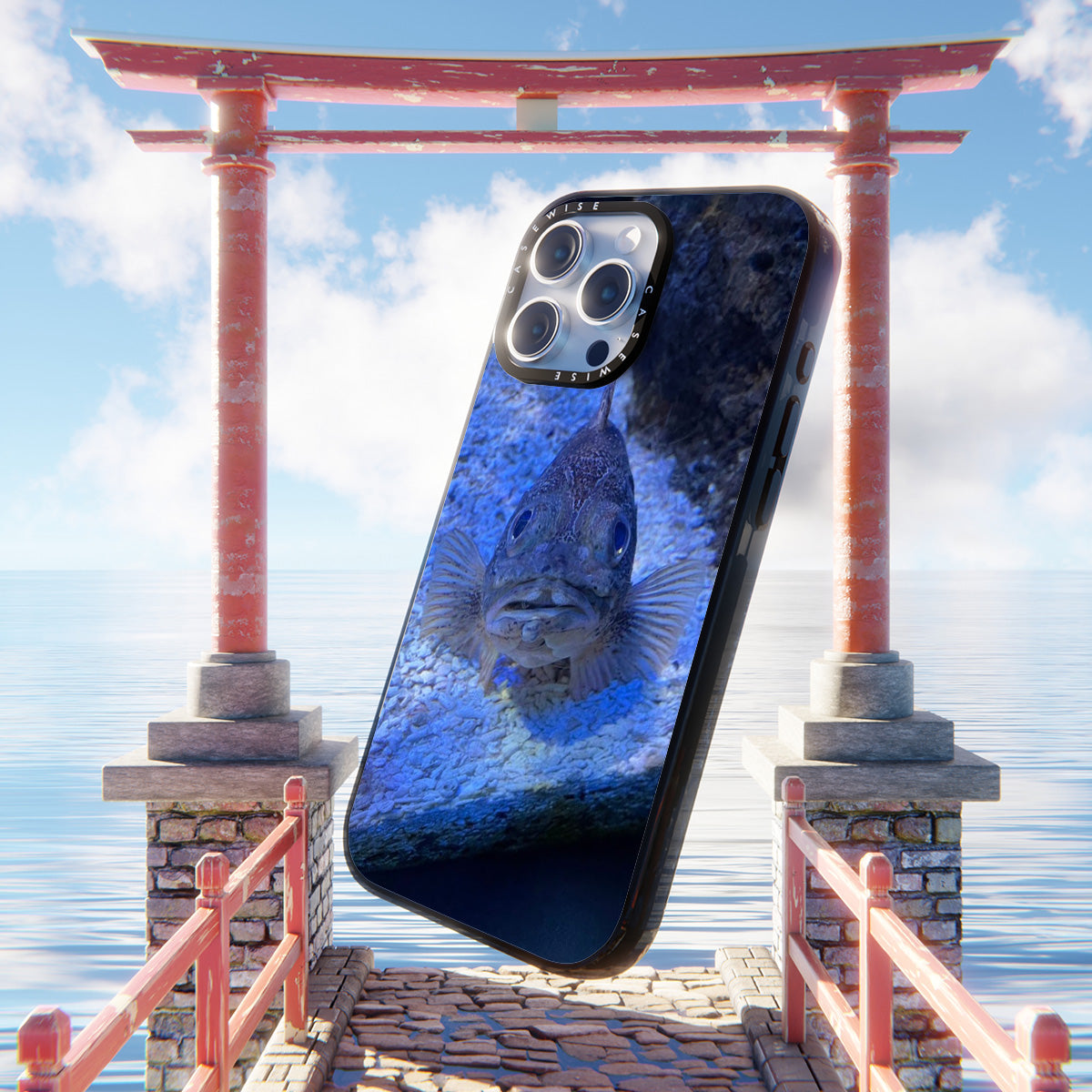 CASEWISE CASEWISE