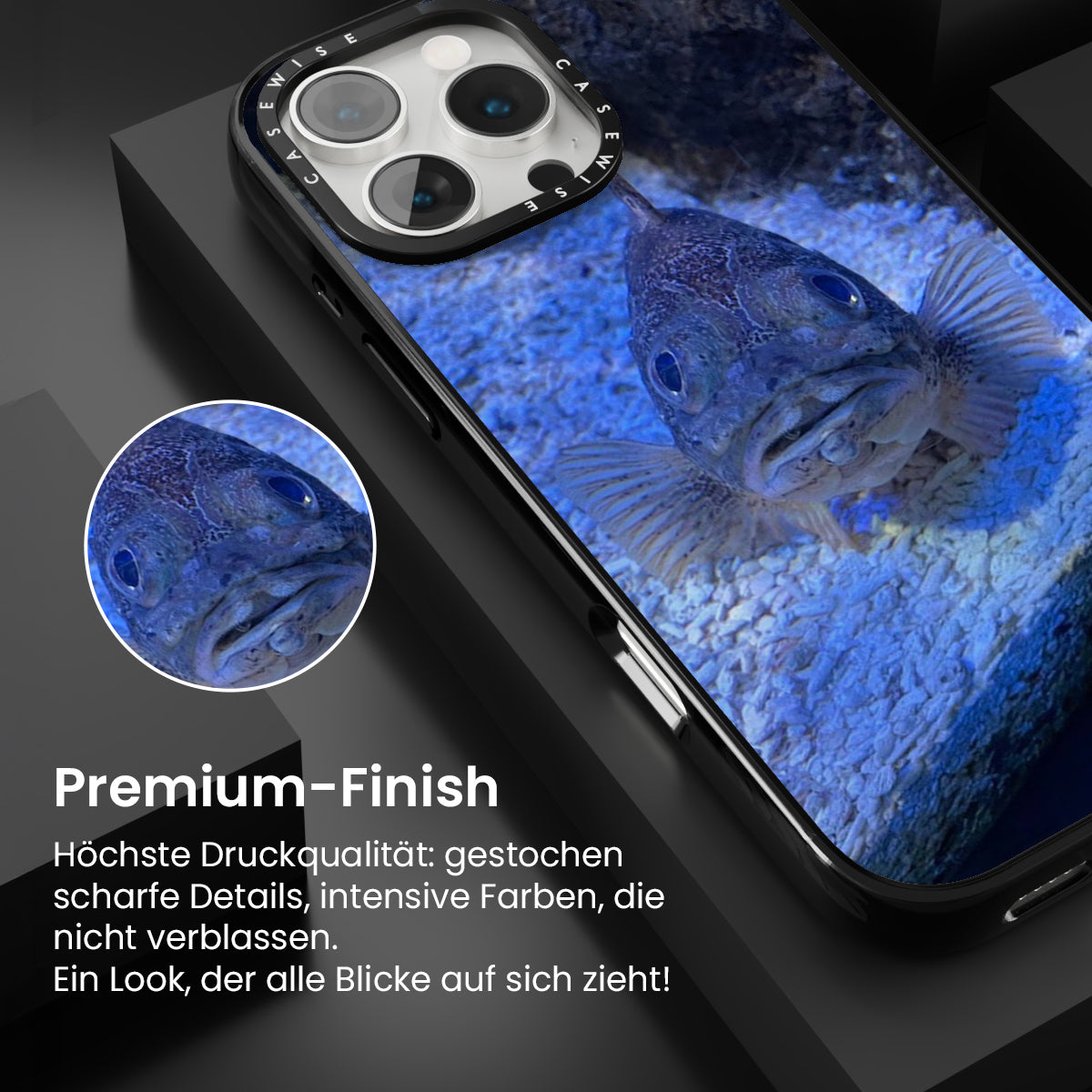 CASEWISE CASEWISE

Premium-Finish

Höchste Druckqualität: gestochen scharfe Details, intensive Farben, die nicht verblassen.
Ein Look, der alle Blicke auf sich zieht!