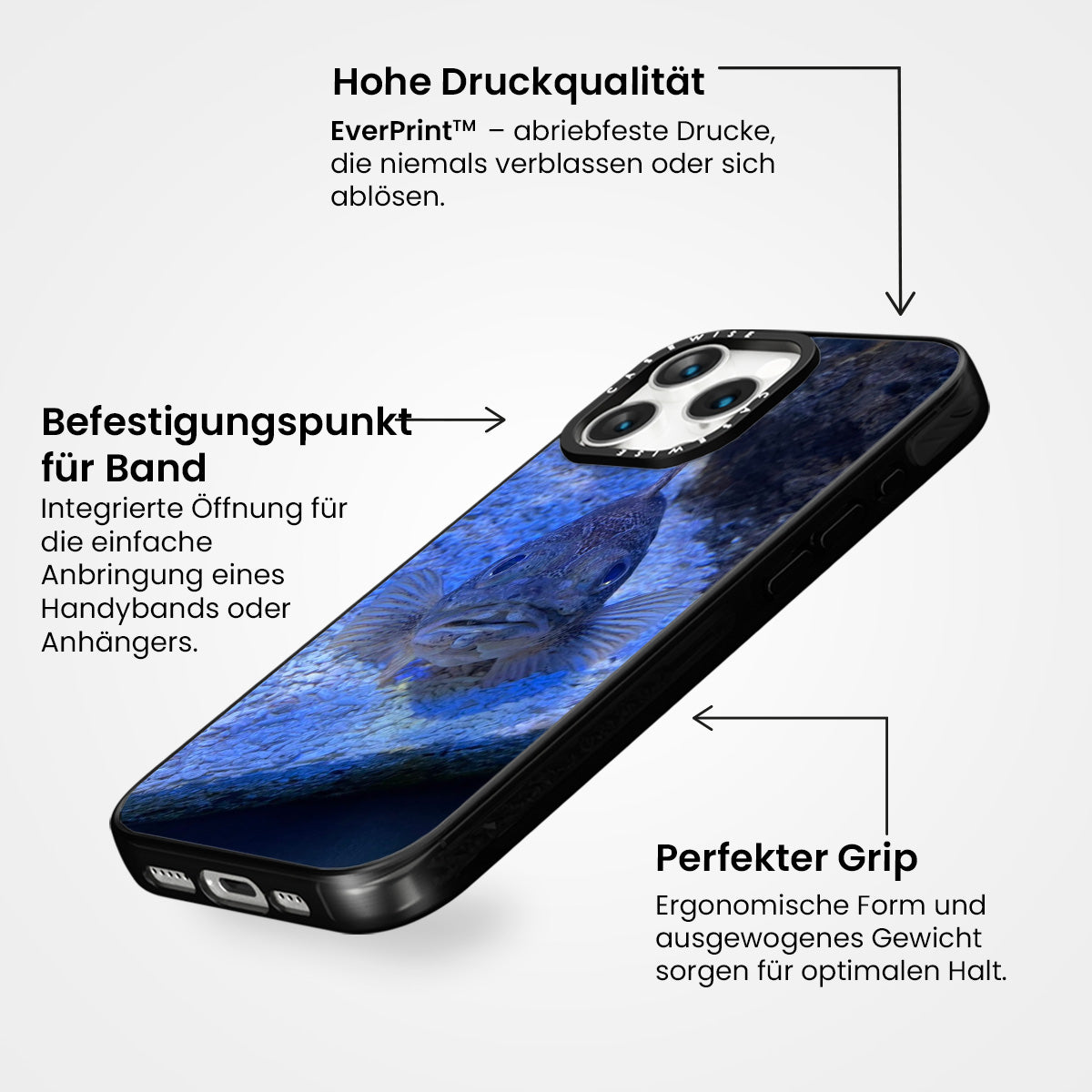 Hohe Druckqualität

EverPrint™ – abriebfeste Drucke, die niemals verblassen oder sich ablösen.

Befestigungspunkt für Band

Integrierte Öffnung für die einfache Anbringung eines Handybands oder Anhängers.

CASEWISE

CASEWISE

Perfekter Grip

Ergonomische Form und ausgewogenes Gewicht sorgen für optimalen Halt.