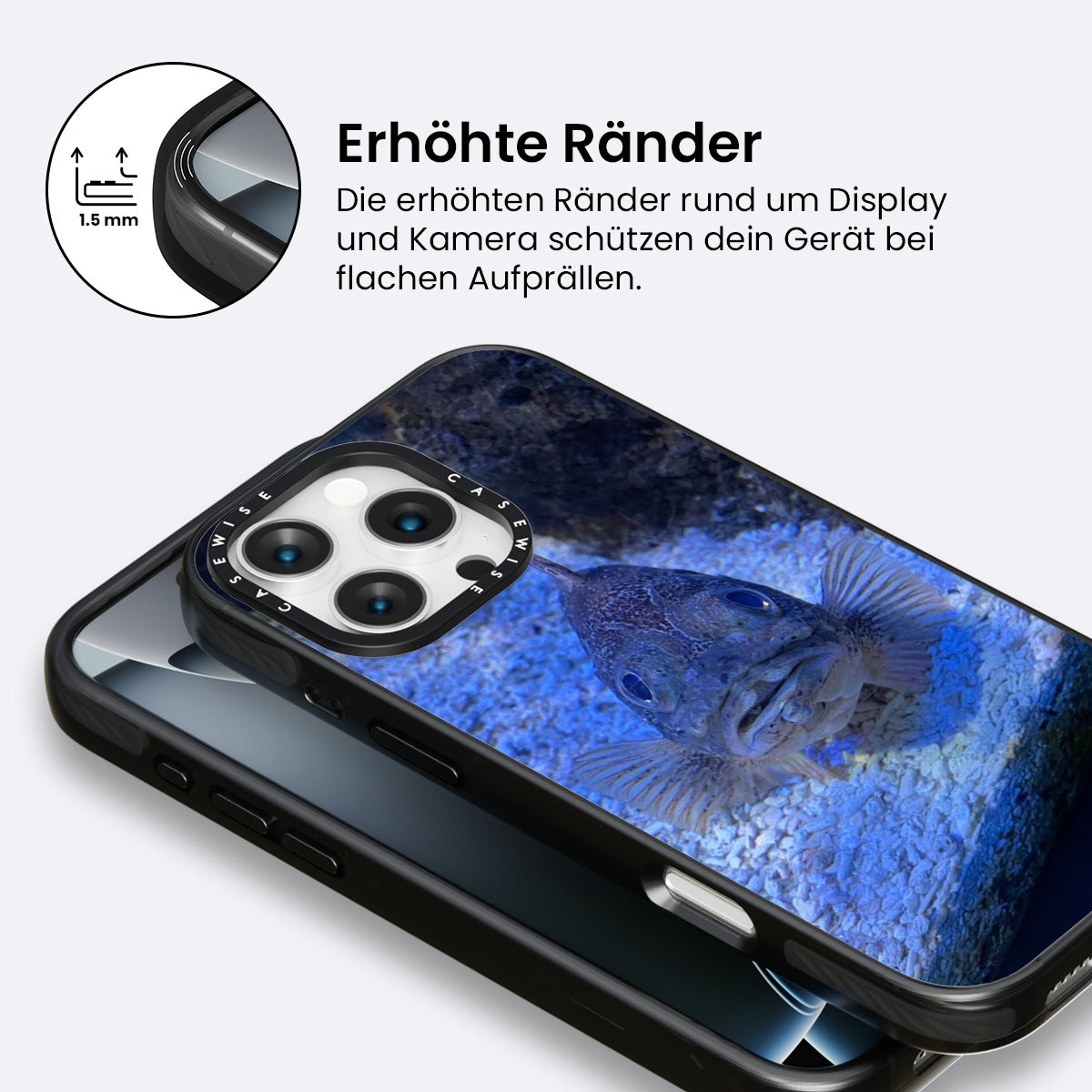 1.5 mm

Erhöhte Ränder

Die erhöhten Ränder rund um Display und Kamera schützen dein Gerät bei flachen Aufprällen.

CASEWISE CASEWISE