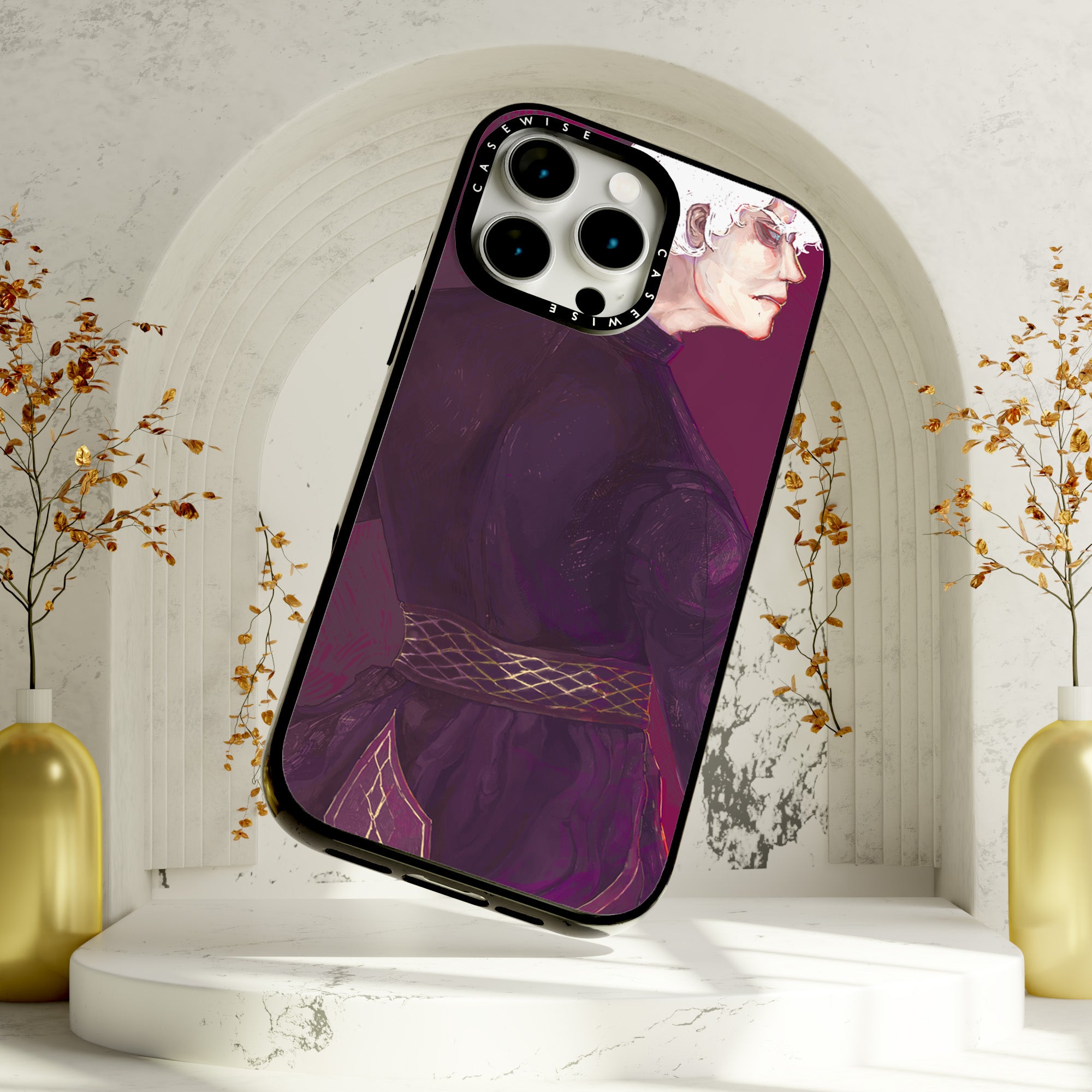 CASEWISE CASEWISE