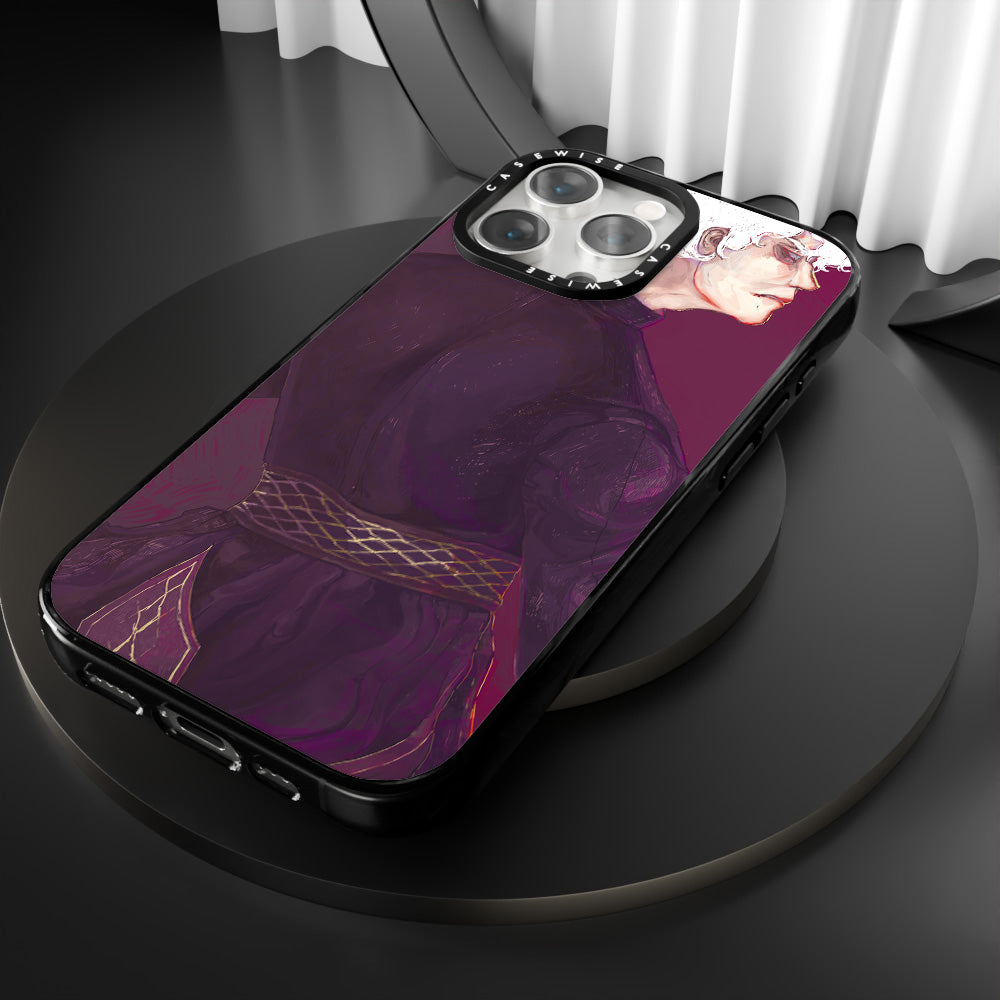 CASEWISE
CASEWISE