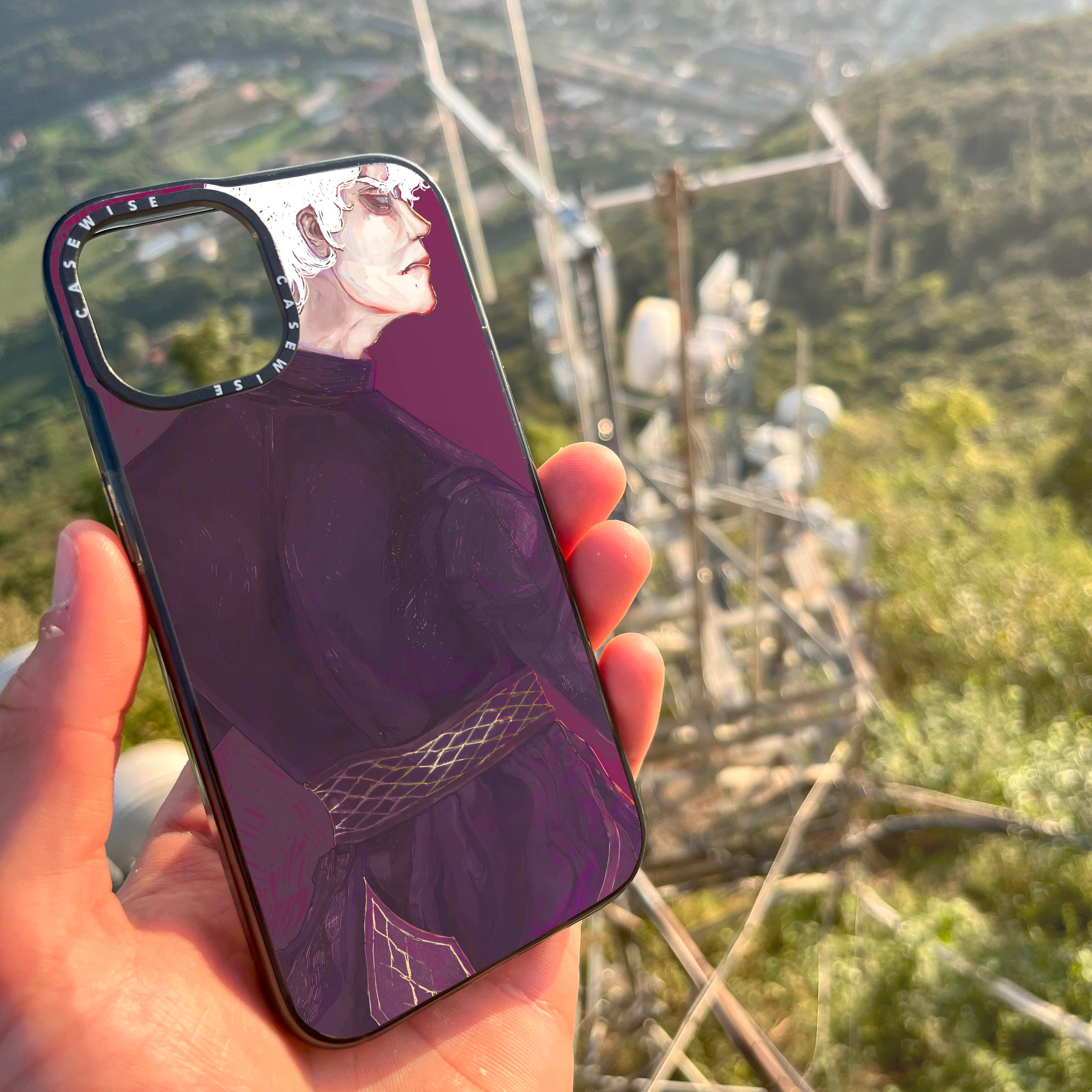 CASEWISE CASEWISE