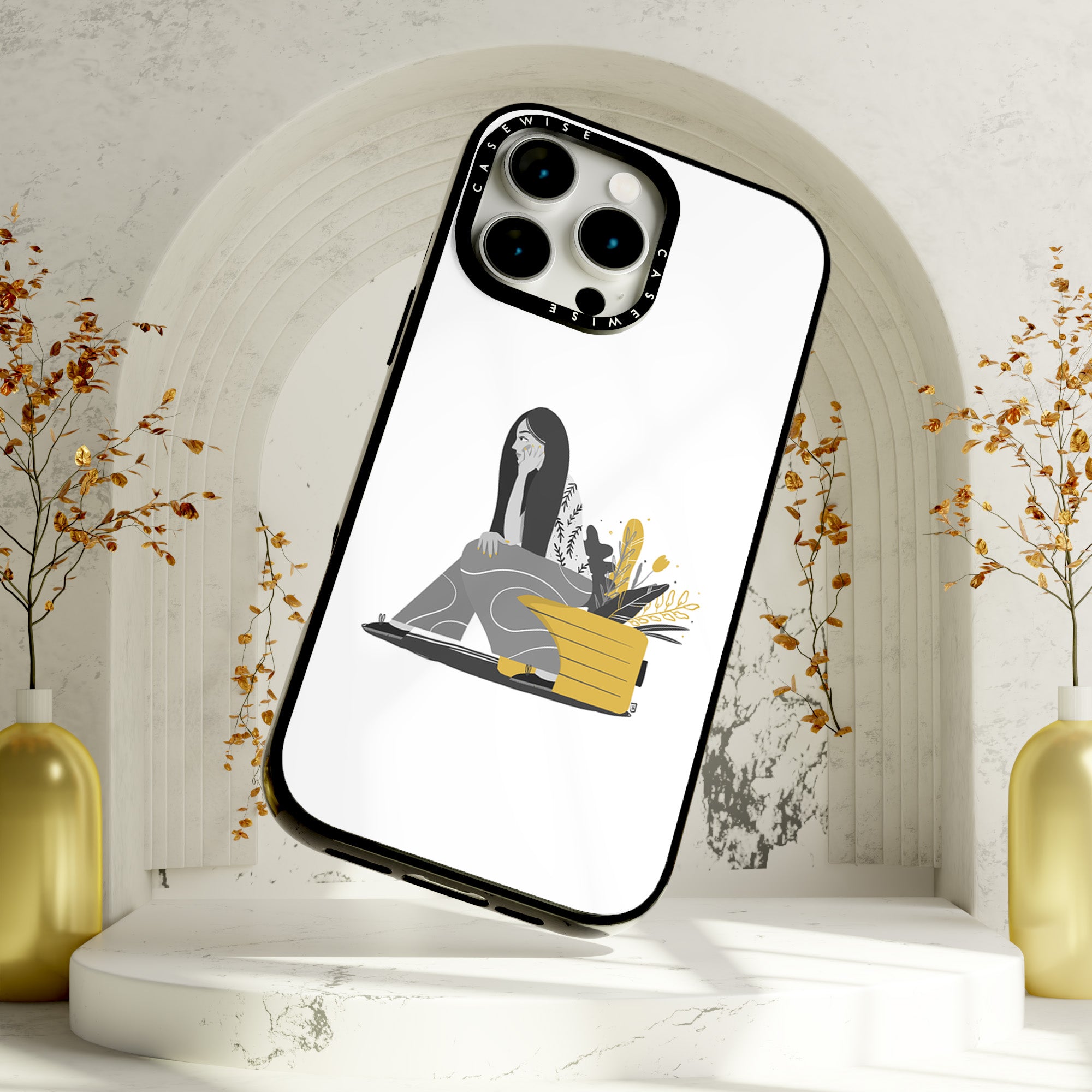 CASEWISE
CASEWISE