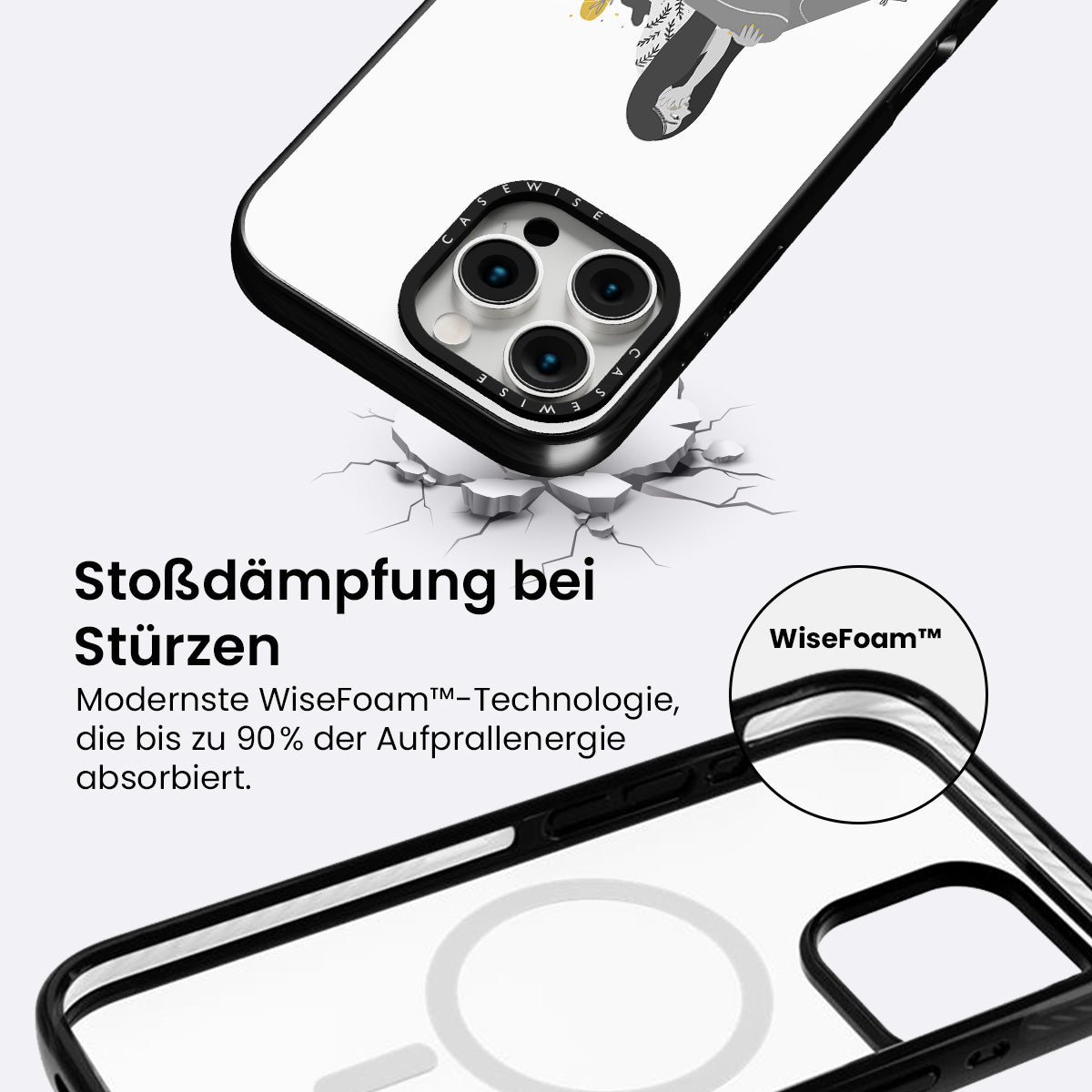 CASEWISE

CASEWISE

Stoßdämpfung bei Stürzen

Modernste WiseFoam™-Technologie, die bis zu 90% der Aufprallenergie absorbiert.

WiseFoam™