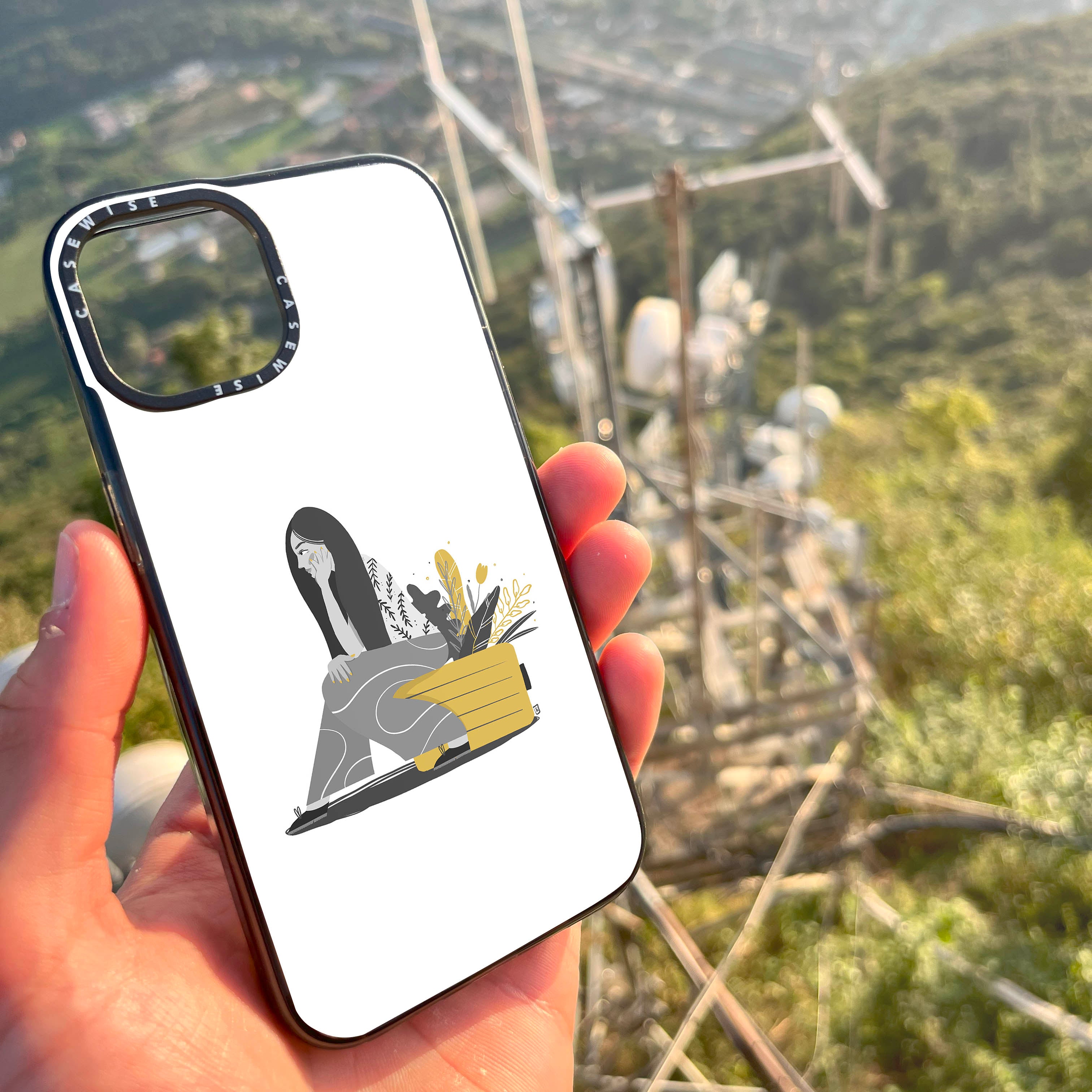 CASEWISE CASEWISE