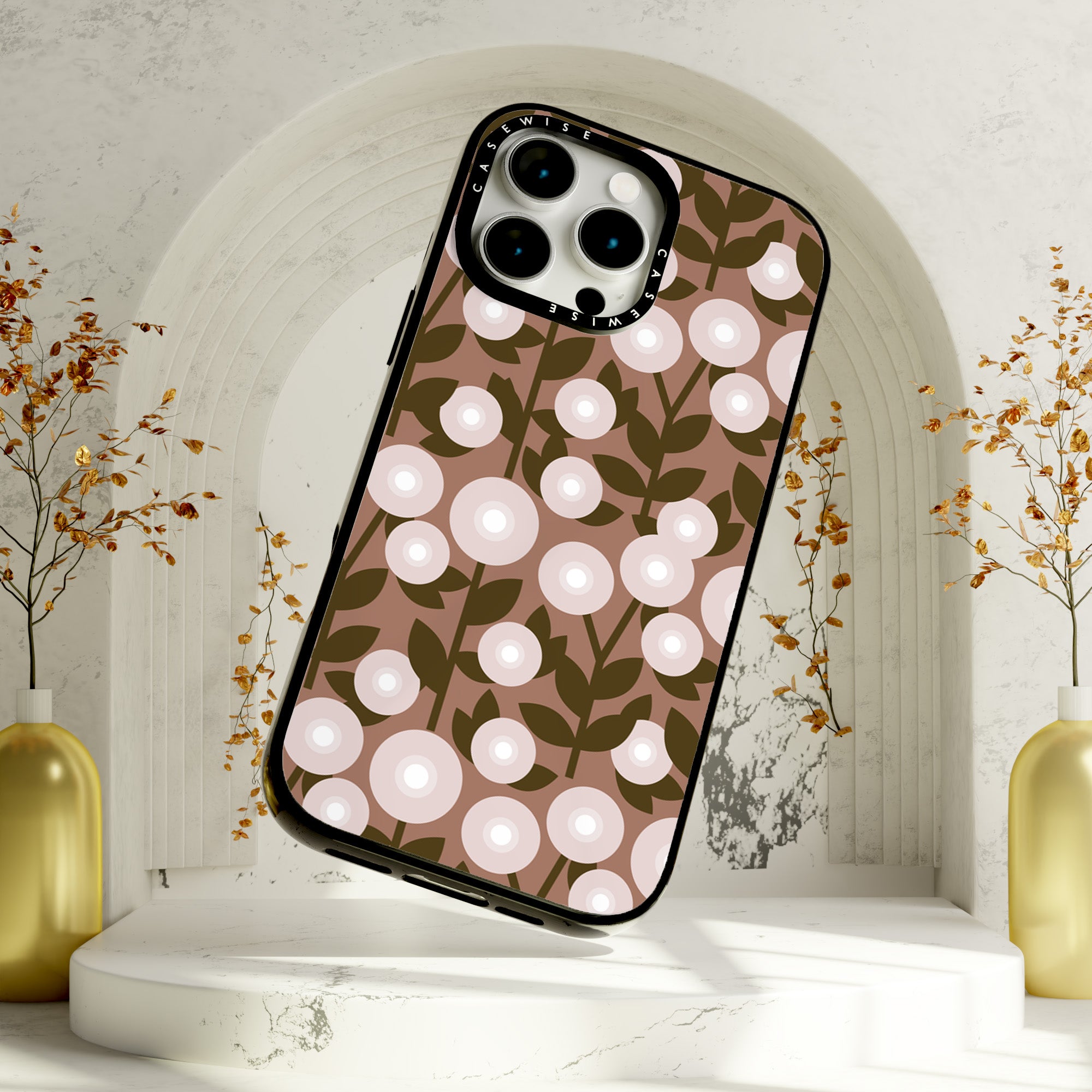 CASEWISE
CASEWISE