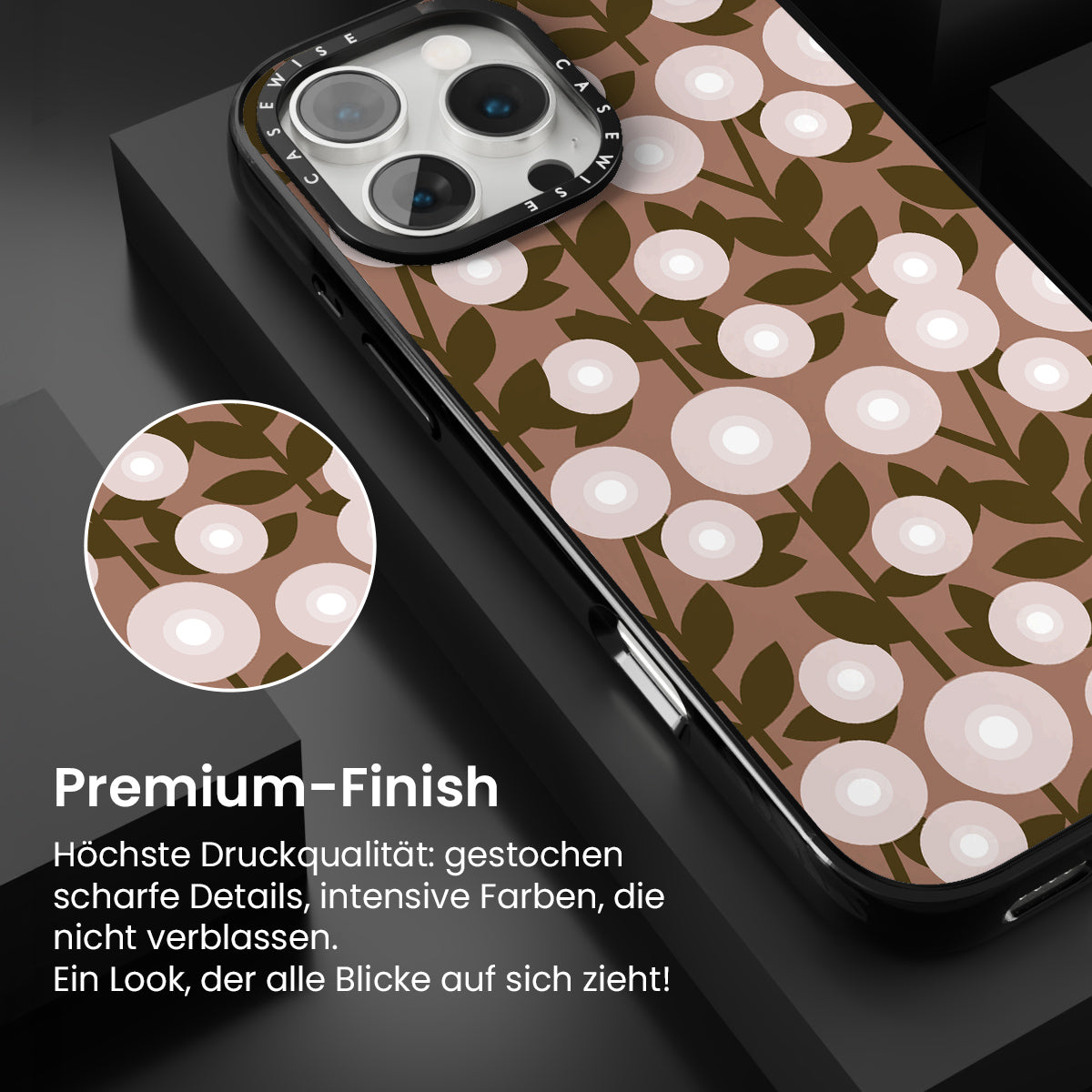 CASEWISE CASEWISE

Premium-Finish

Höchste Druckqualität: gestochen scharfe Details, intensive Farben, die nicht verblassen.
Ein Look, der alle Blicke auf sich zieht!