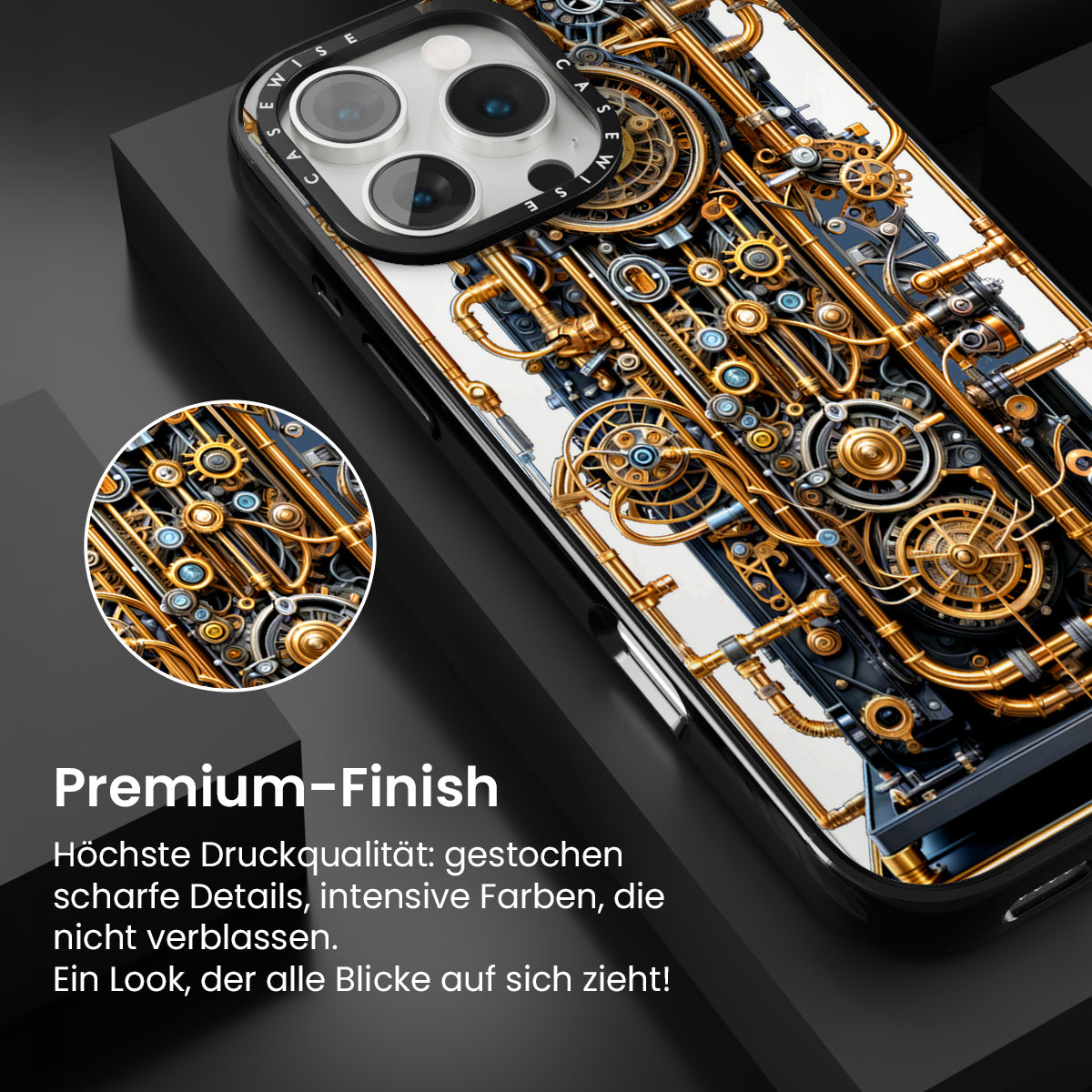 CASEWISE CASEWISE

Premium-Finish

Höchste Druckqualität: gestochen scharfe Details, intensive Farben, die nicht verblassen.
Ein Look, der alle Blicke auf sich zieht!