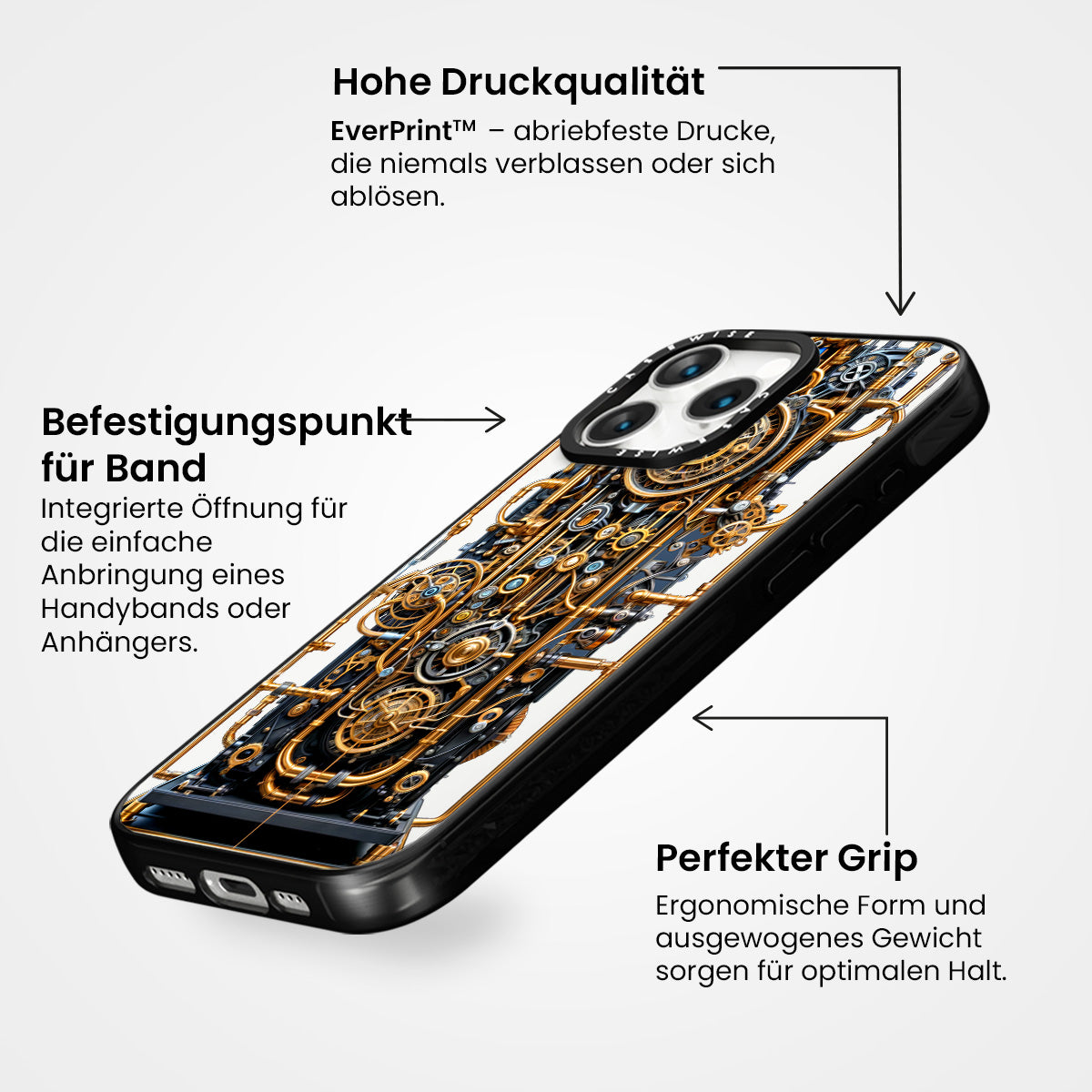 Hohe Druckqualität

EverPrint™ – abriebfeste Drucke, die niemals verblassen oder sich ablösen.

Befestigungspunkt für Band

Integrierte Öffnung für die einfache Anbringung eines Handybands oder Anhängers.

CASEWISE

CASEWISE

Perfekter Grip

Ergonomische Form und ausgewogenes Gewicht sorgen für optimalen Halt.