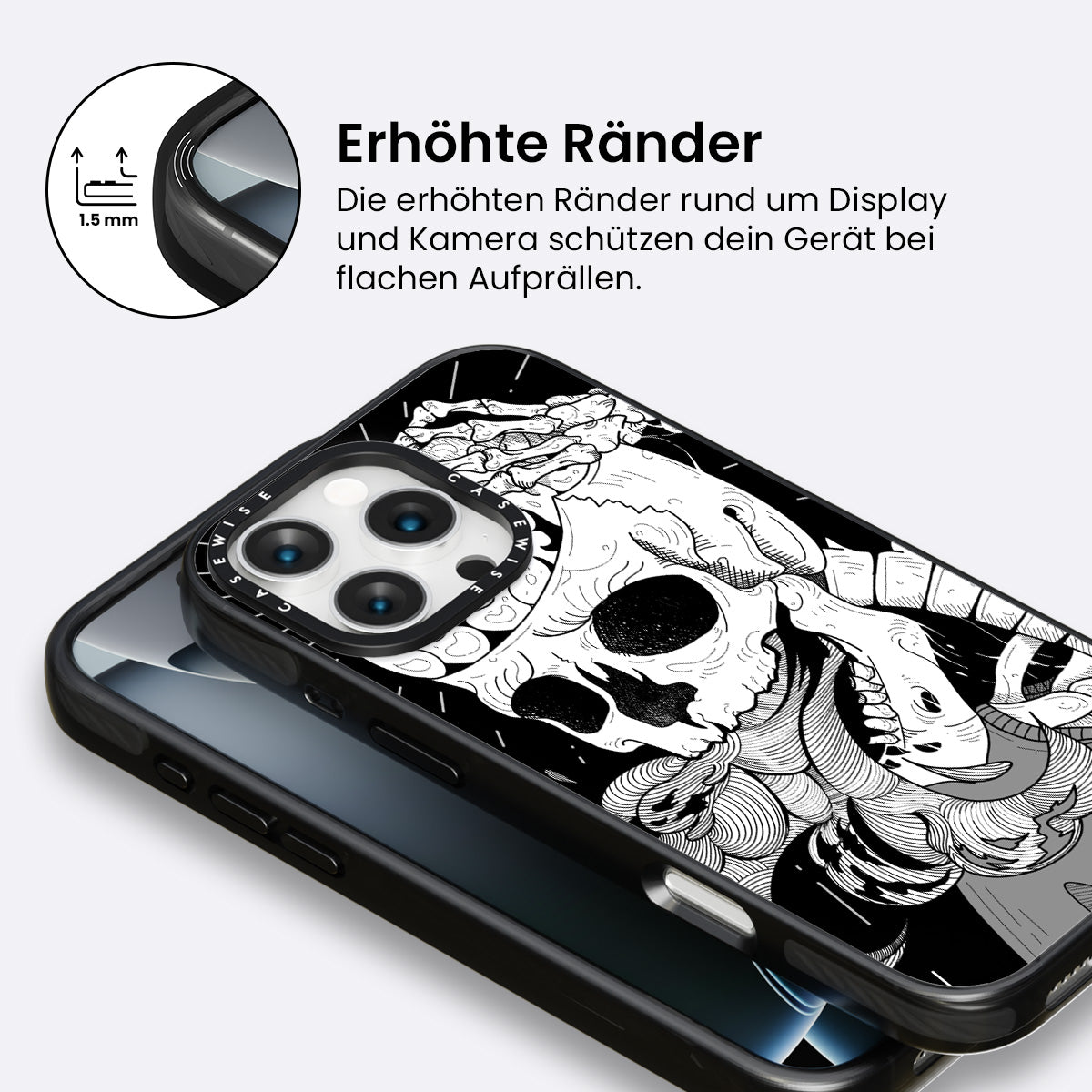 1.5 mm

Erhöhte Ränder

Die erhöhten Ränder rund um Display und Kamera schützen dein Gerät bei flachen Aufprällen.

CASEWISE CASEWISE