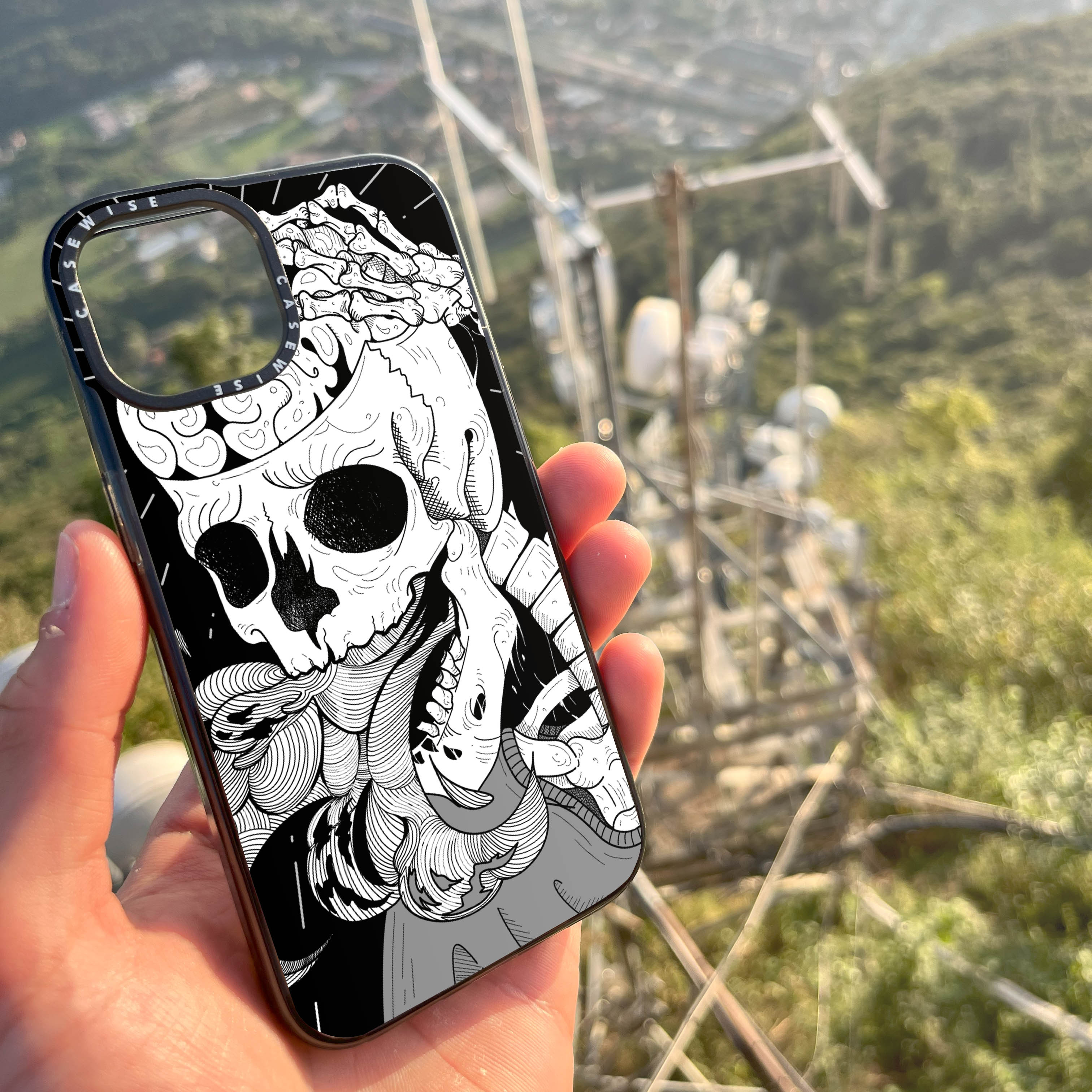 CASEWISE CASEWISE