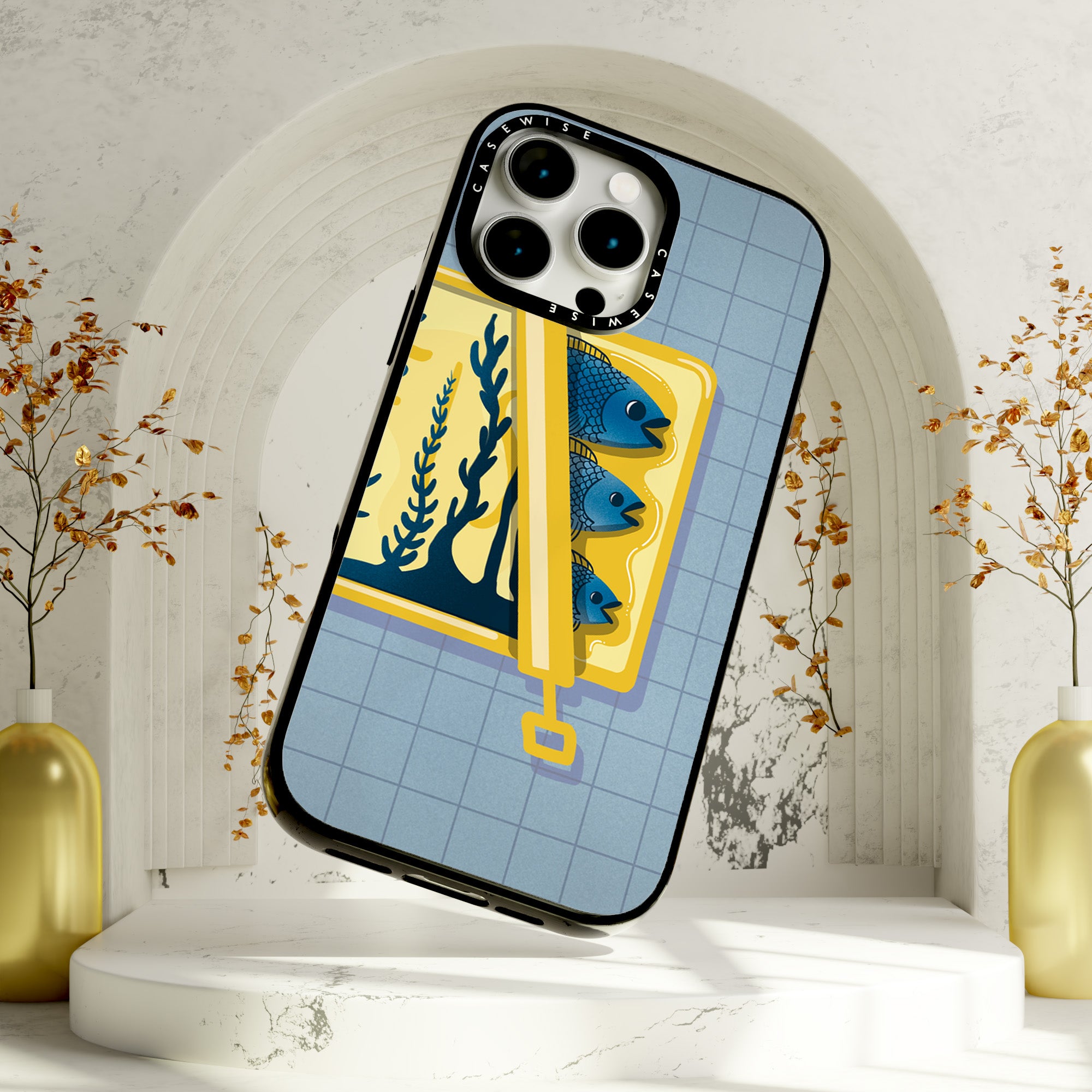 CASEWISE CASEWISE