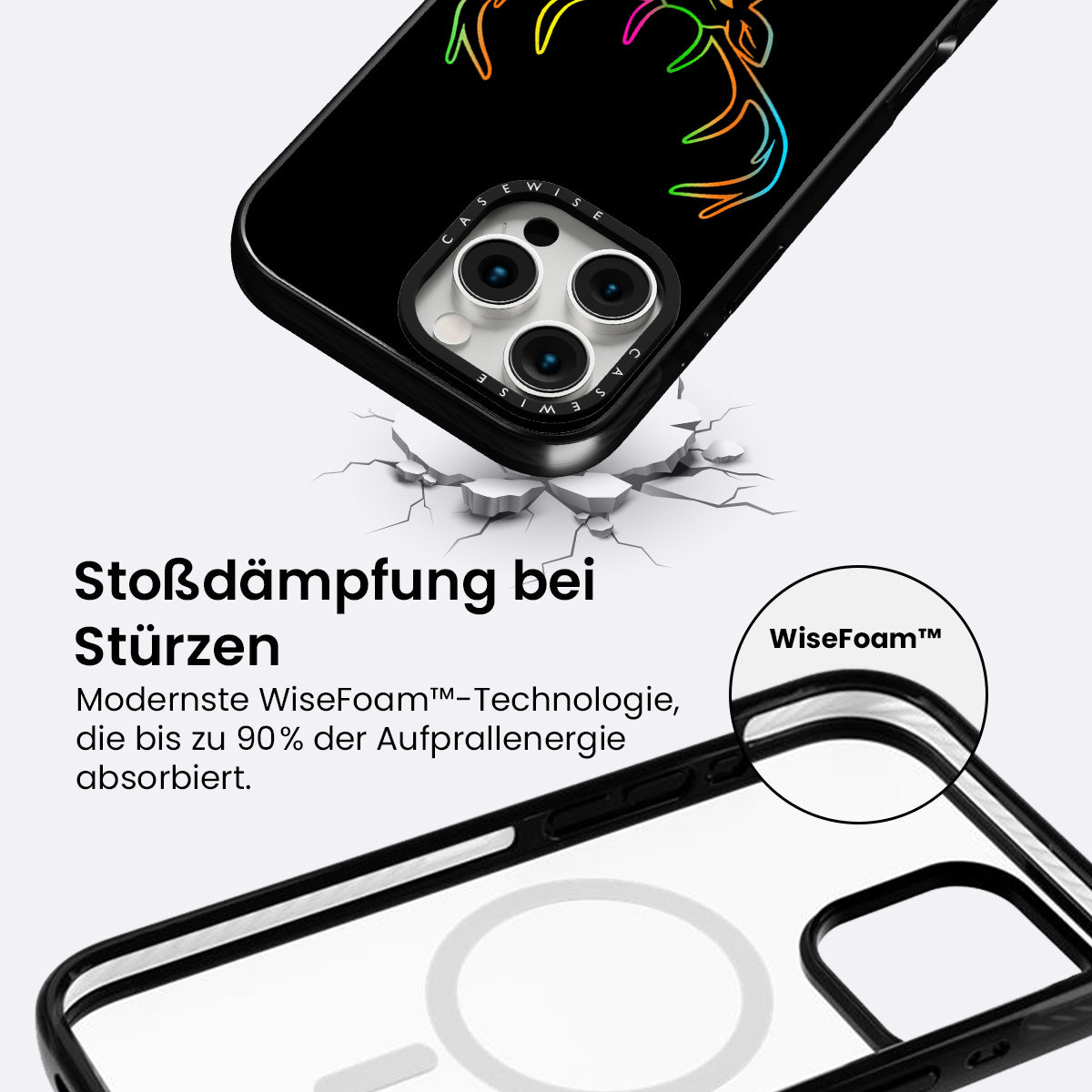 CASEWISE

CASEWISE

Stoßdämpfung bei Stürzen

Modernste WiseFoam™-Technologie, die bis zu 90% der Aufprallenergie absorbiert.

WiseFoam™