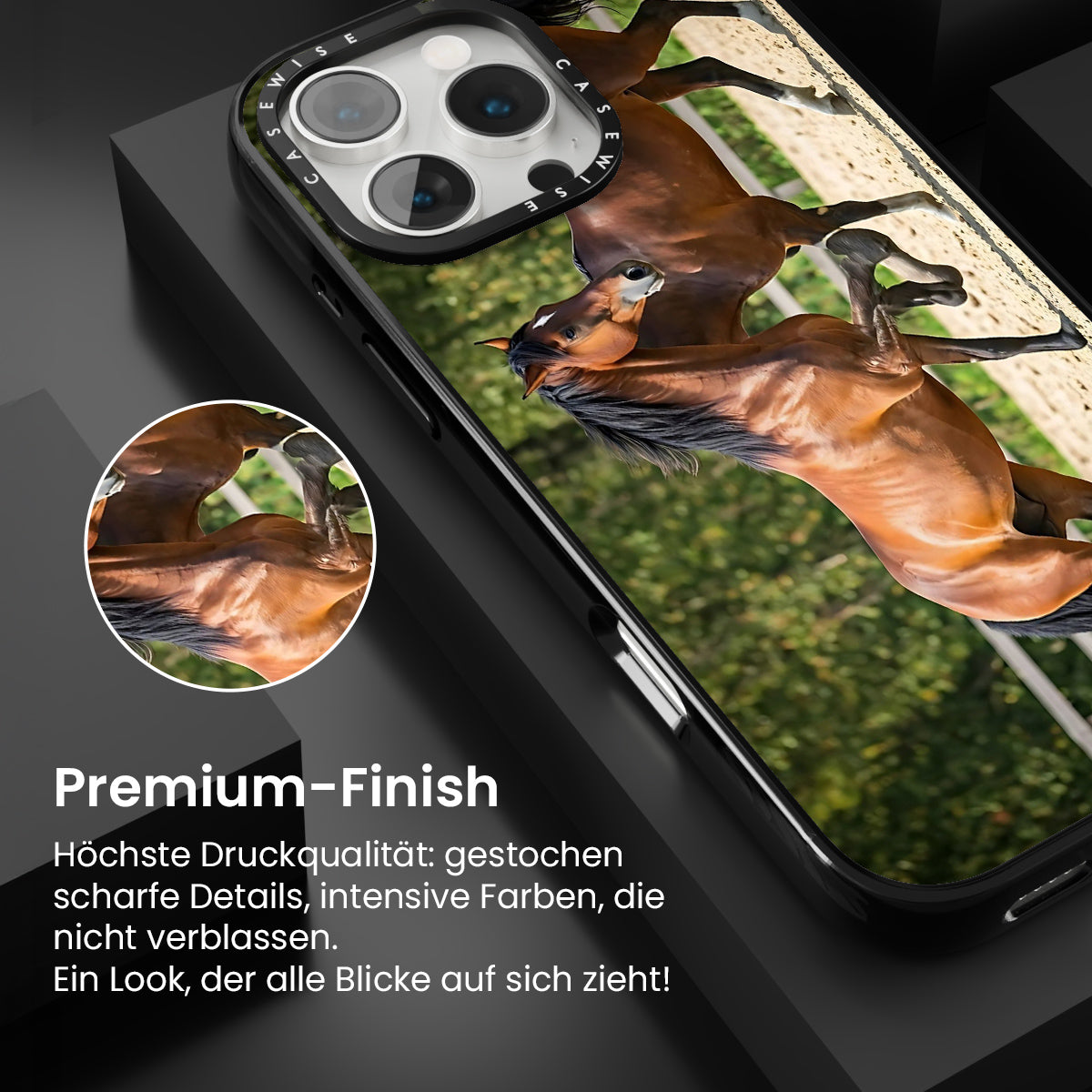 CASEWISE CASEWISE

Premium-Finish

Höchste Druckqualität: gestochen scharfe Details, intensive Farben, die nicht verblassen.
Ein Look, der alle Blicke auf sich zieht!