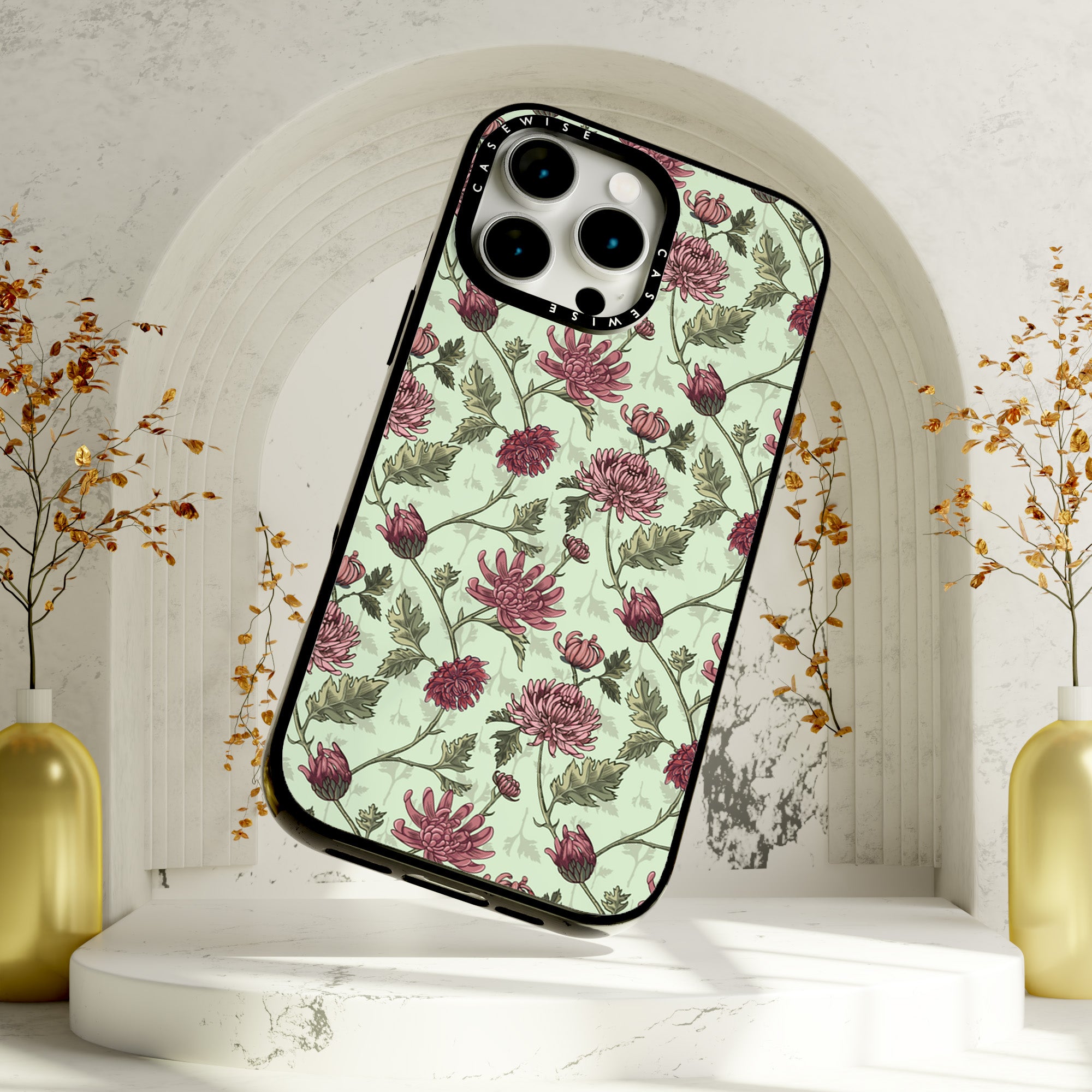 CASEWISE
CASEWISE