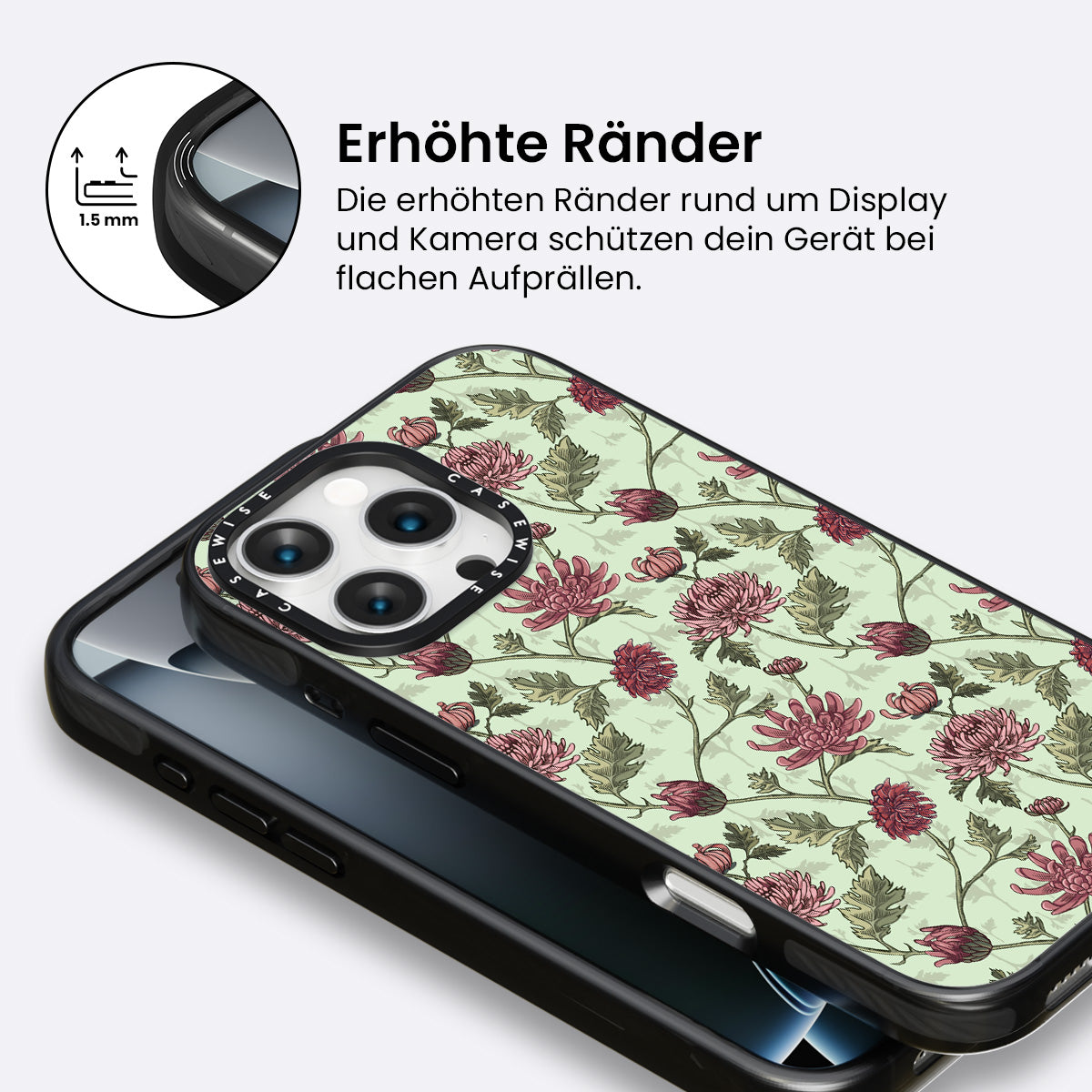 1.5 mm

Erhöhte Ränder

Die erhöhten Ränder rund um Display und Kamera schützen dein Gerät bei flachen Aufprällen.

CASEWISE CASEWISE