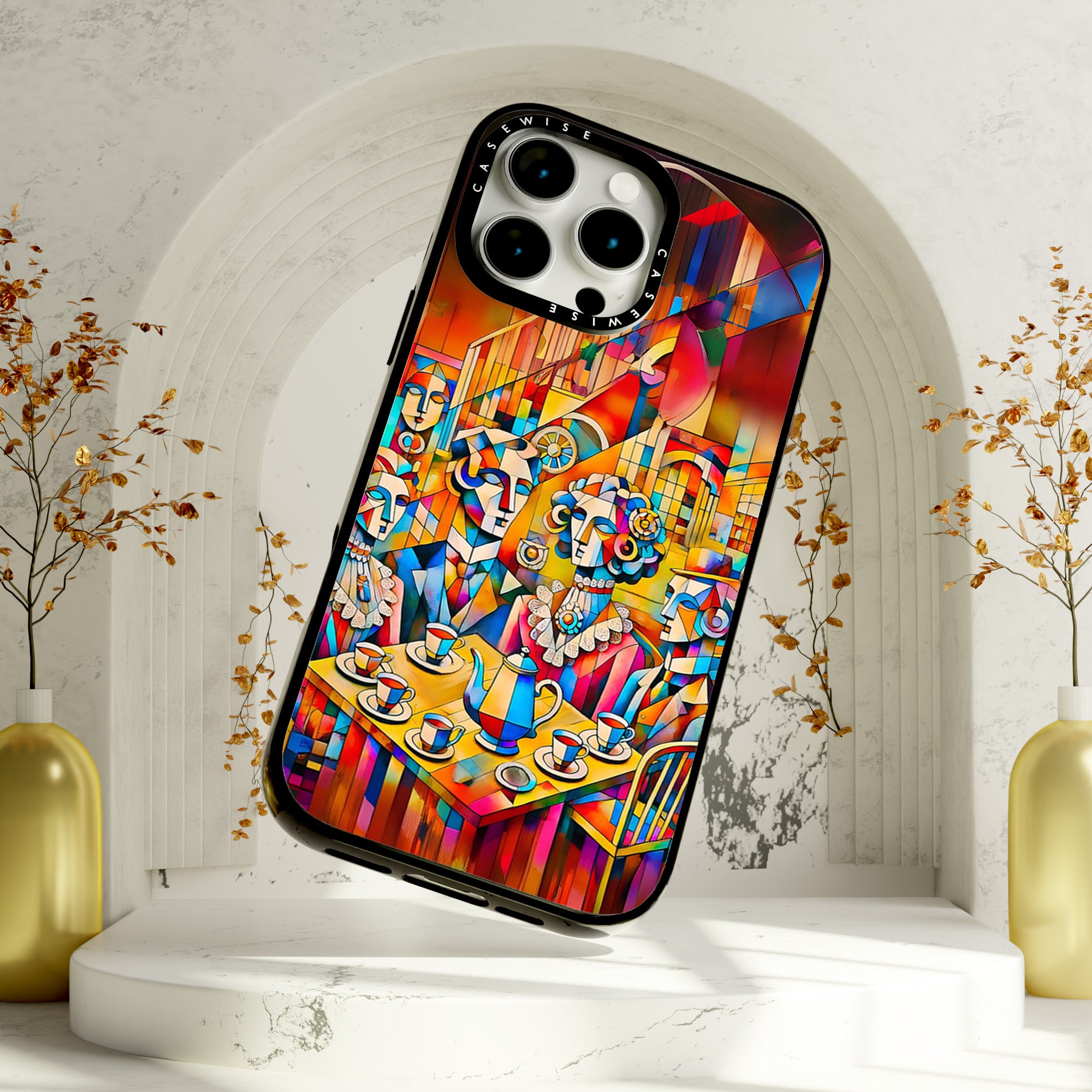 CASEWISE
CASEWISE