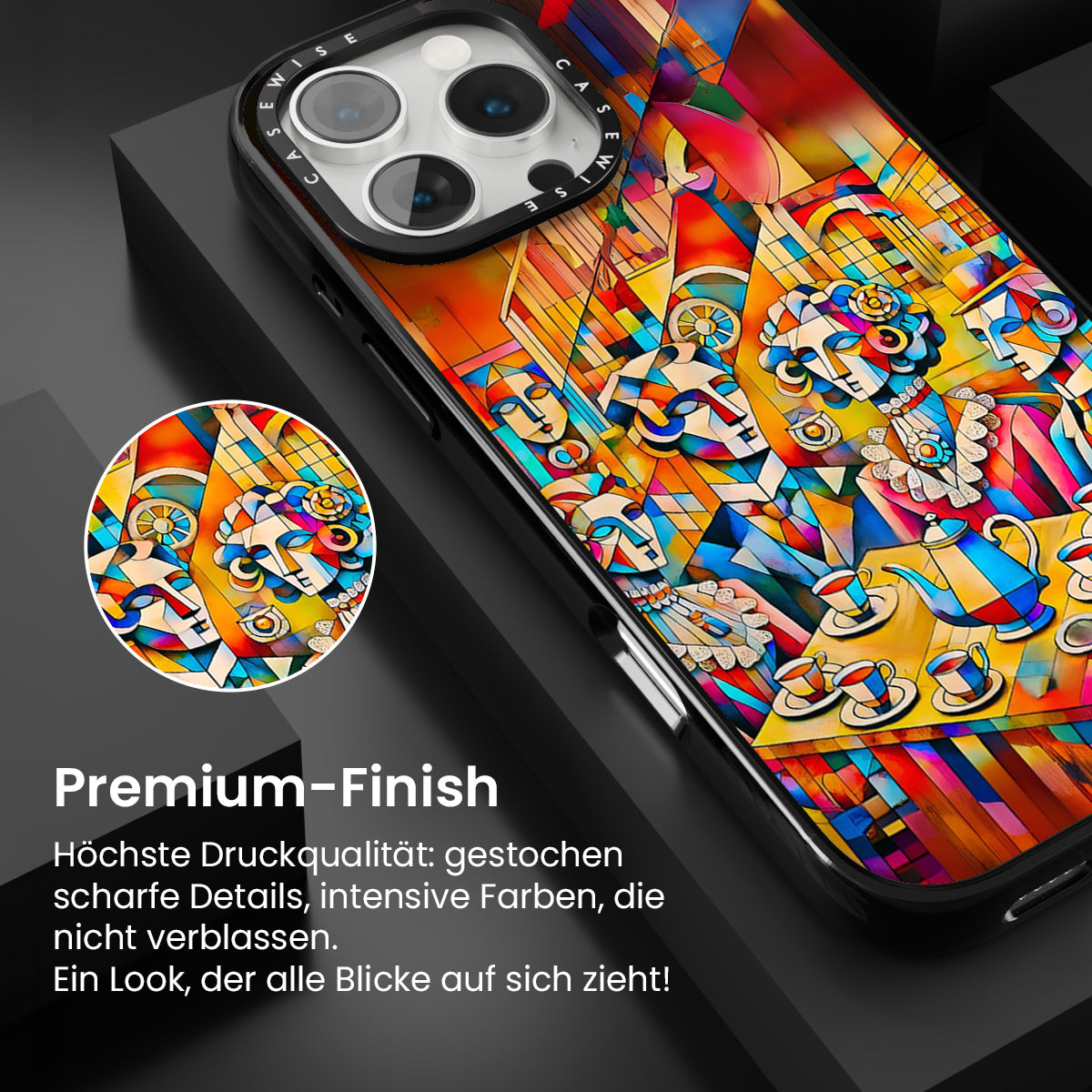 CASEWISE CASEWISE

Premium-Finish

Höchste Druckqualität: gestochen scharfe Details, intensive Farben, die nicht verblassen.
Ein Look, der alle Blicke auf sich zieht!