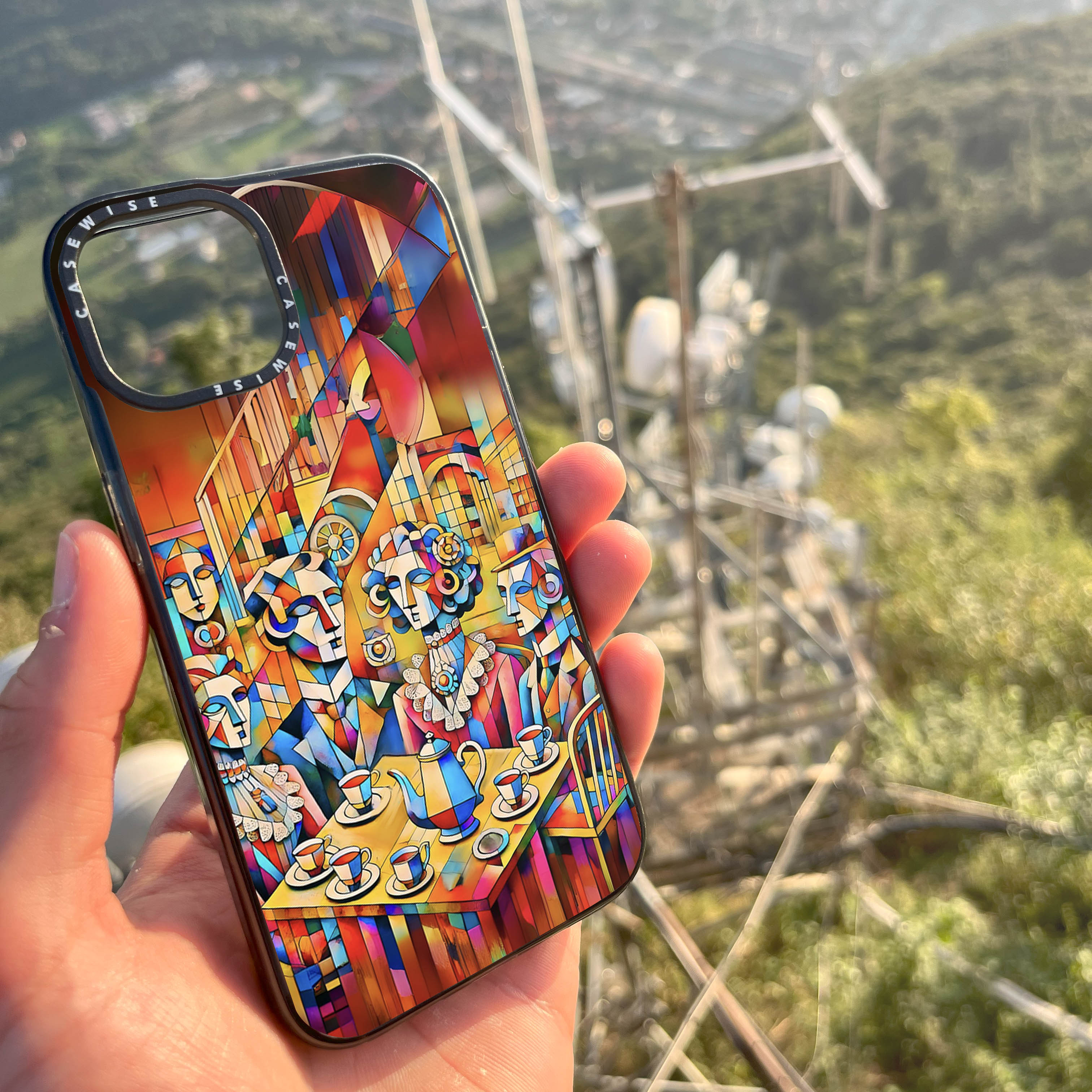 CASEWISE
CASEWISE