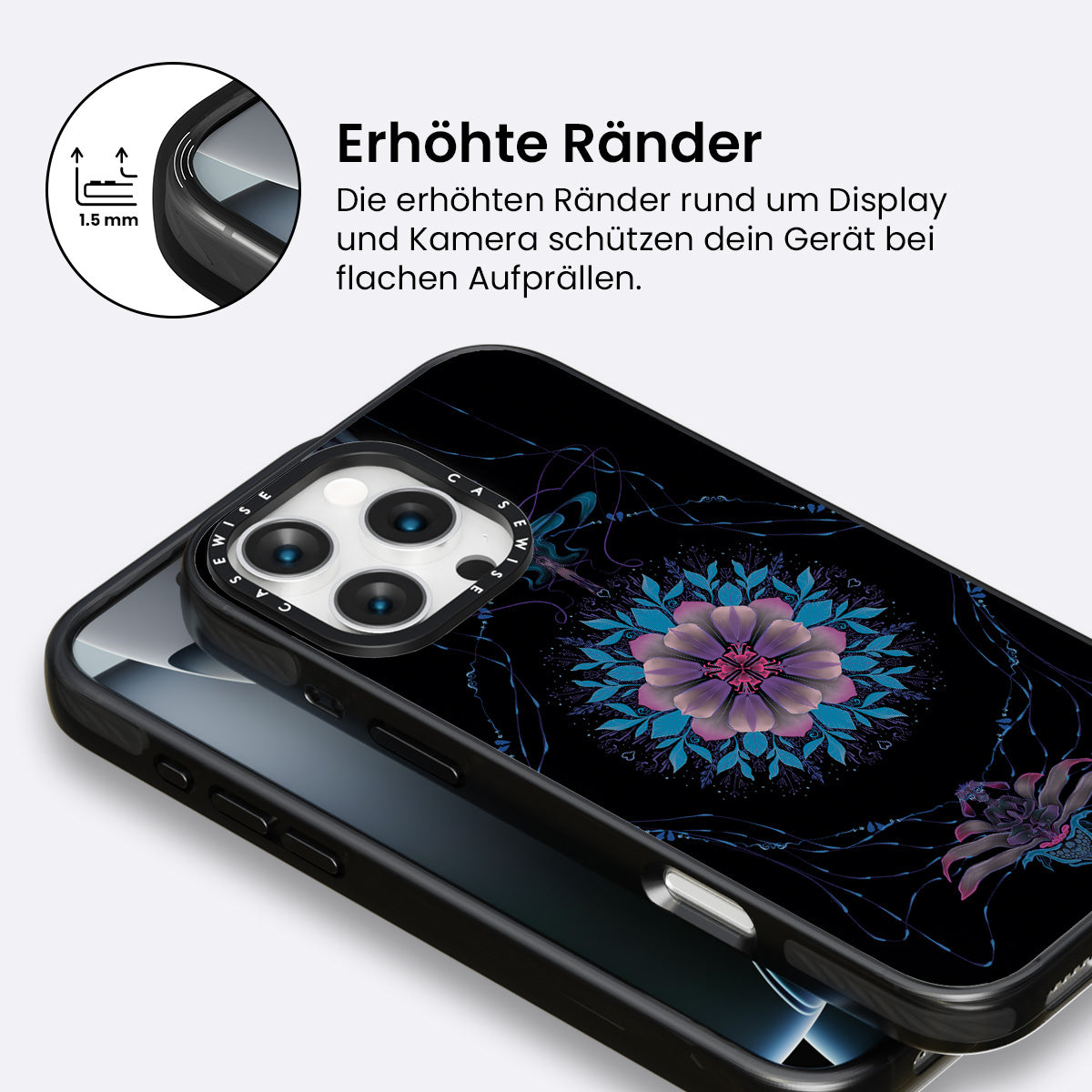 1.5 mm

Erhöhte Ränder

Die erhöhten Ränder rund um Display und Kamera schützen dein Gerät bei flachen Aufprällen.

CASEWISE CASEWISE