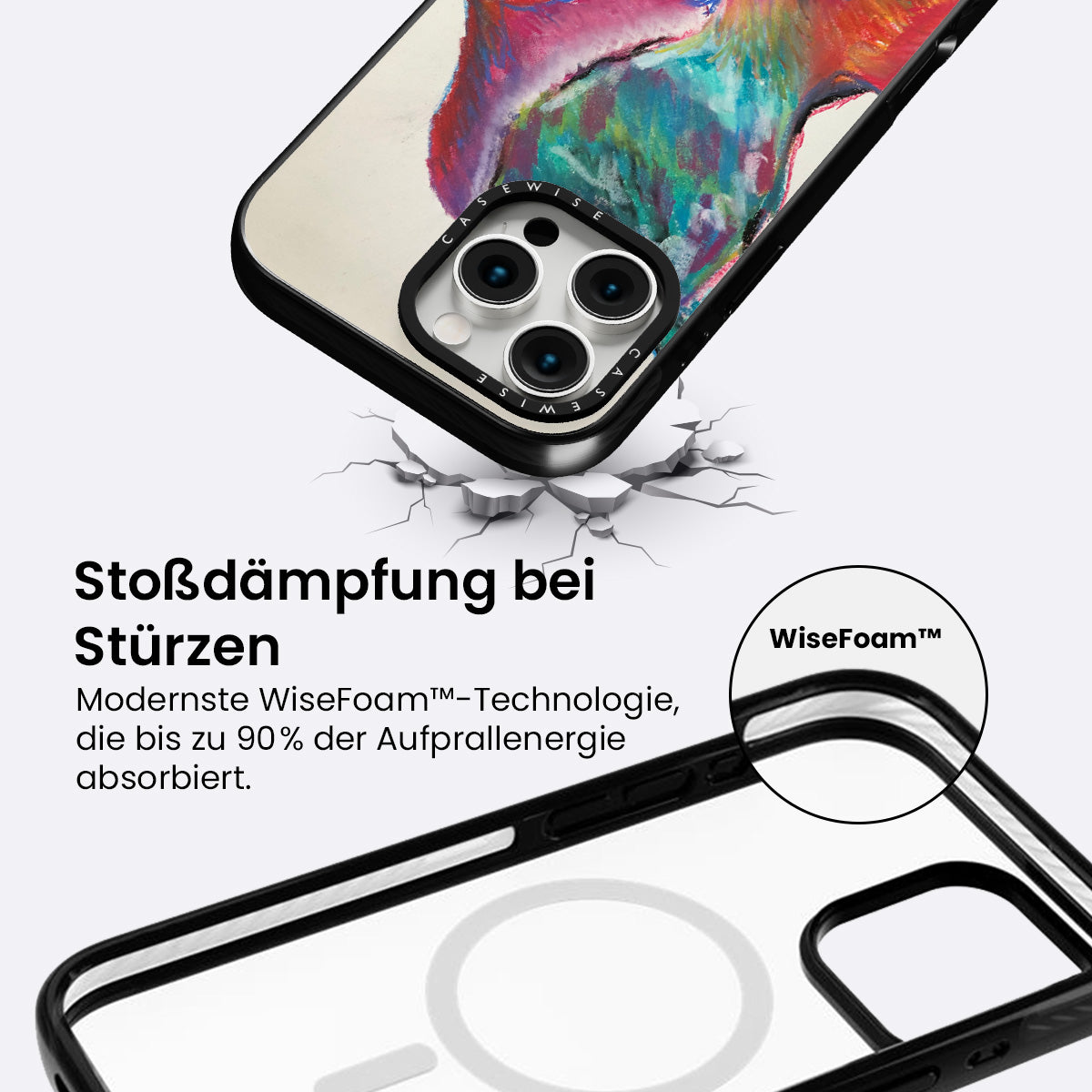 CASEWISE

CASEWISE

Stoßdämpfung bei Stürzen

Modernste WiseFoam™-Technologie, die bis zu 90% der Aufprallenergie absorbiert.

WiseFoam™