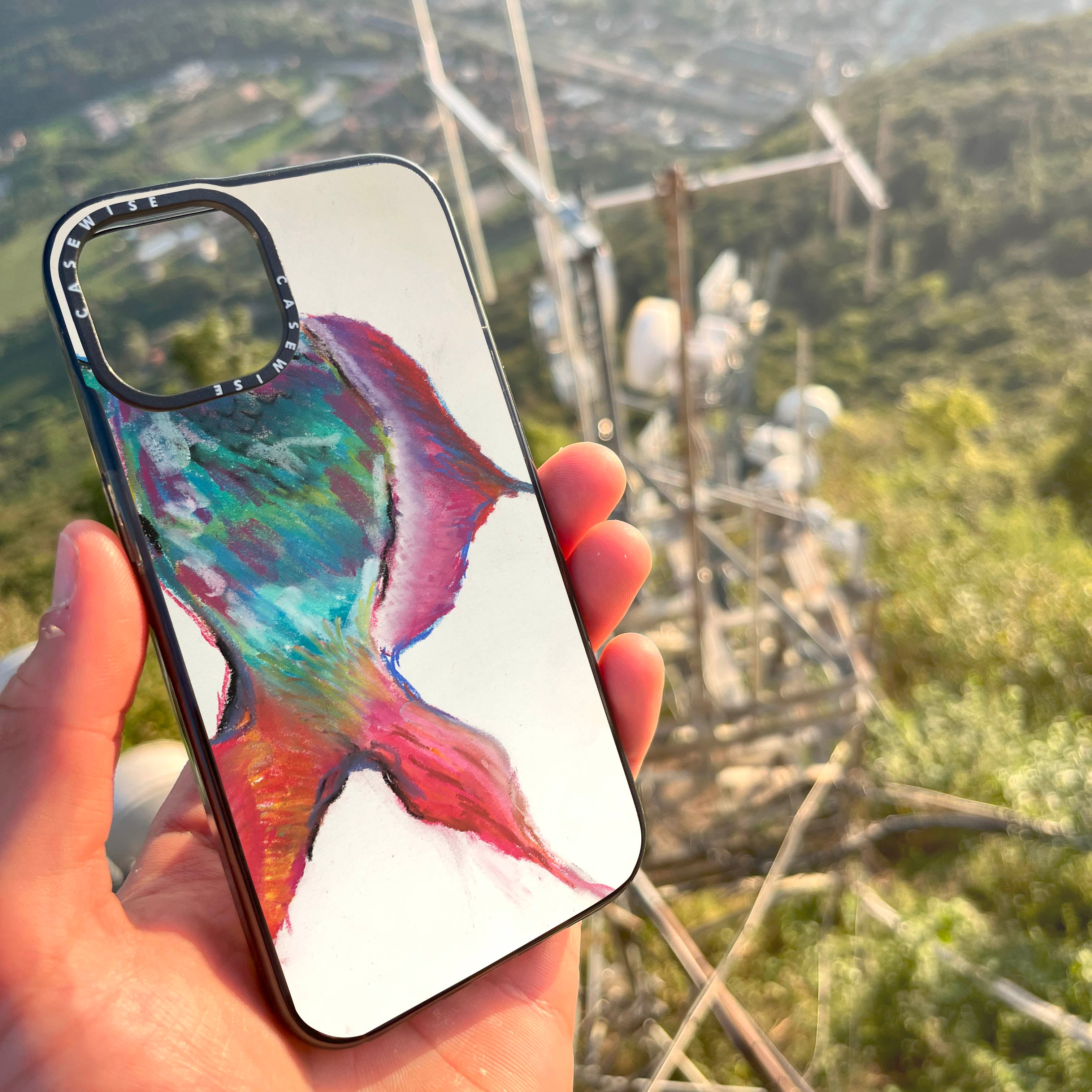 CASEWISE CASEWISE