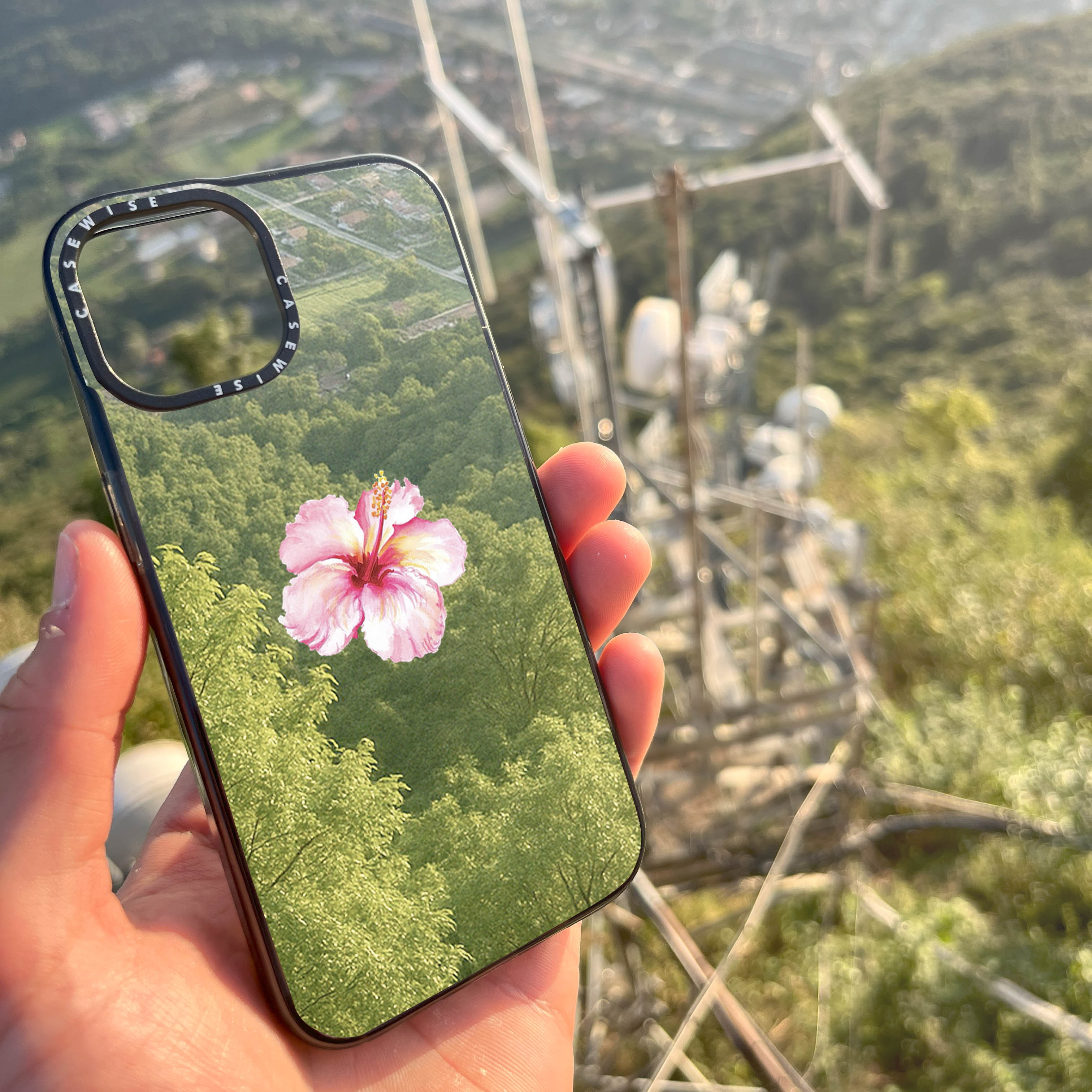 CASEWISE CASEWISE