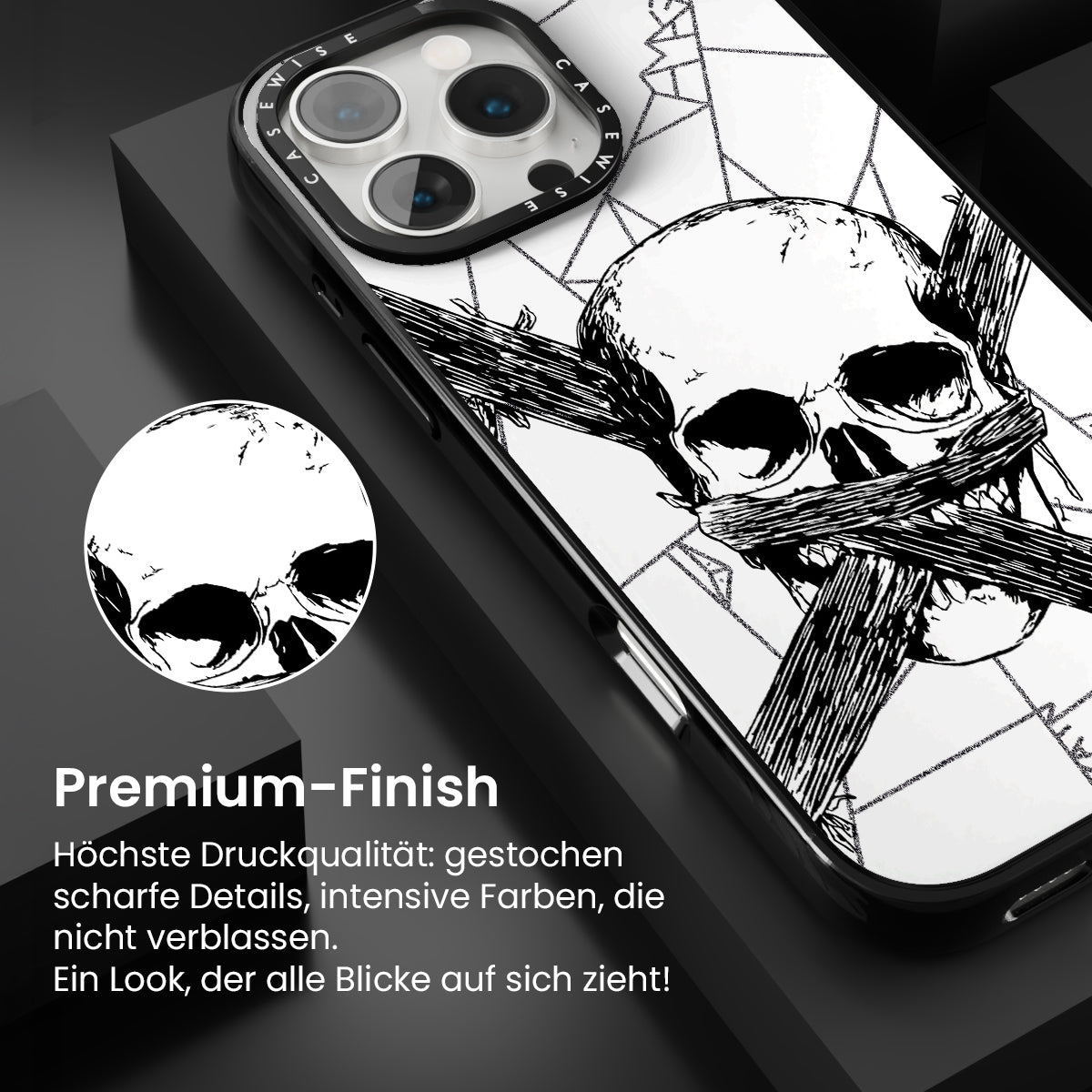 CASEWISE CASEWISE

Premium-Finish

Höchste Druckqualität: gestochen scharfe Details, intensive Farben, die nicht verblassen.
Ein Look, der alle Blicke auf sich zieht!