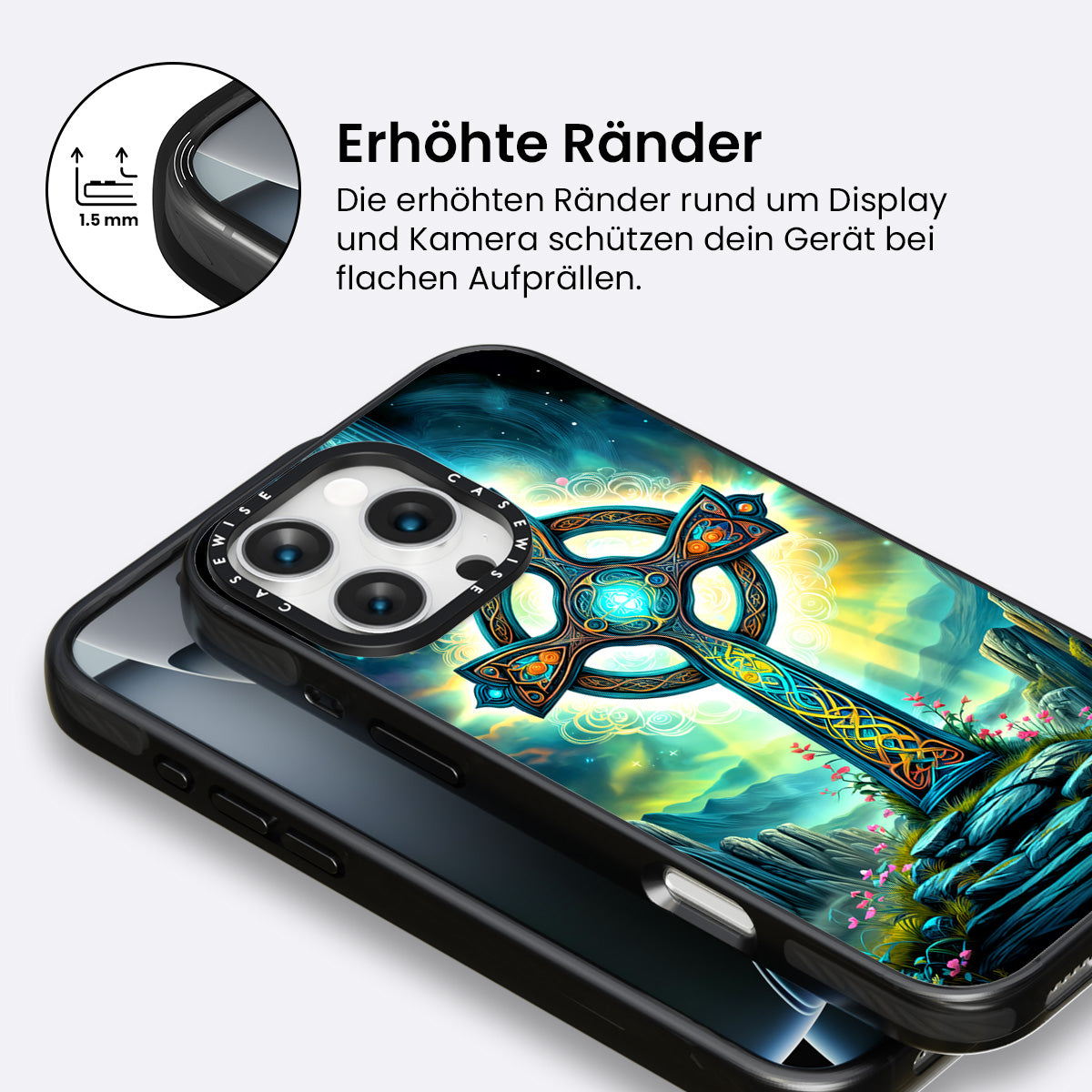 1.5 mm

Erhöhte Ränder

Die erhöhten Ränder rund um Display und Kamera schützen dein Gerät bei flachen Aufprällen.

CASEWISE CASEWISE