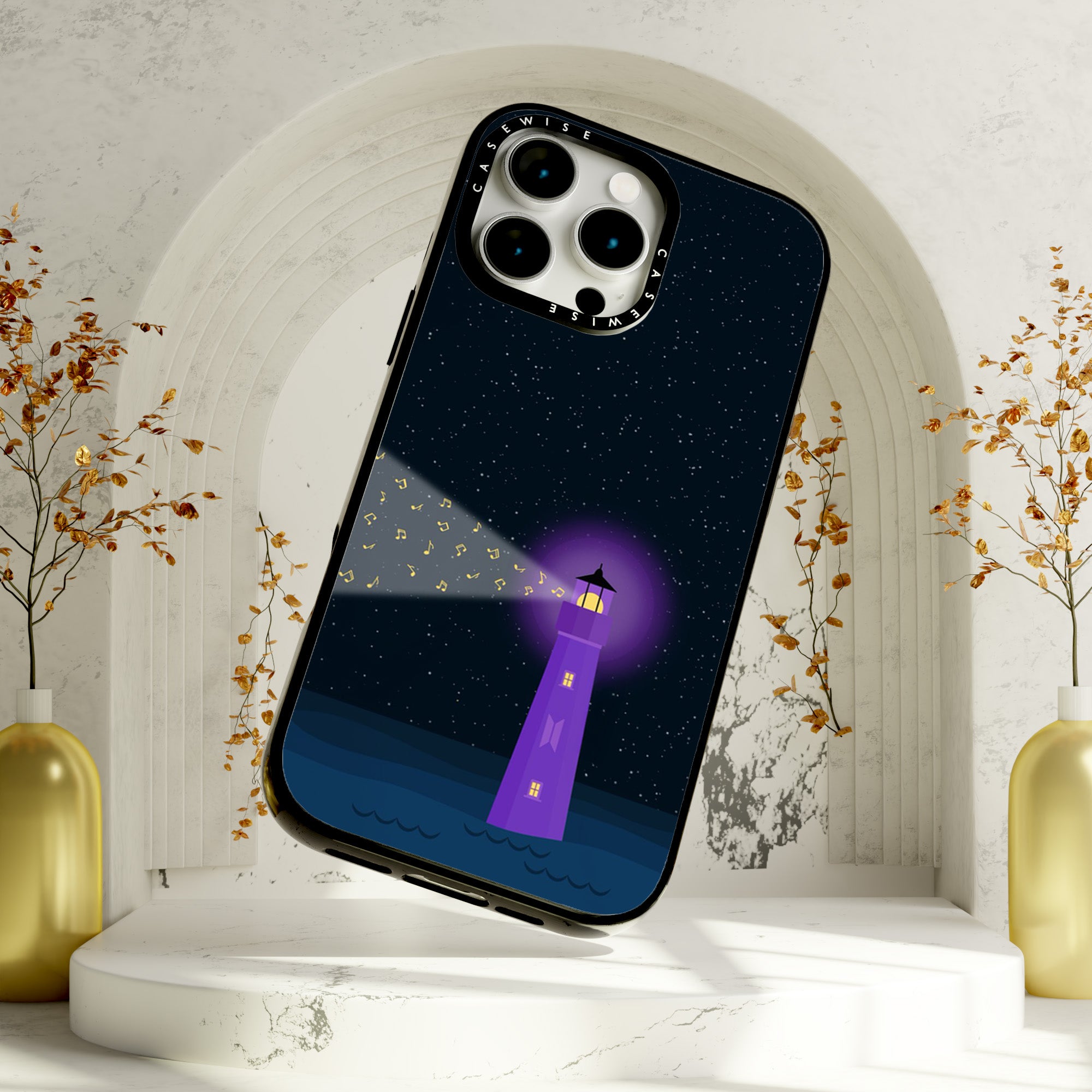 CASEWISE CASEWISE