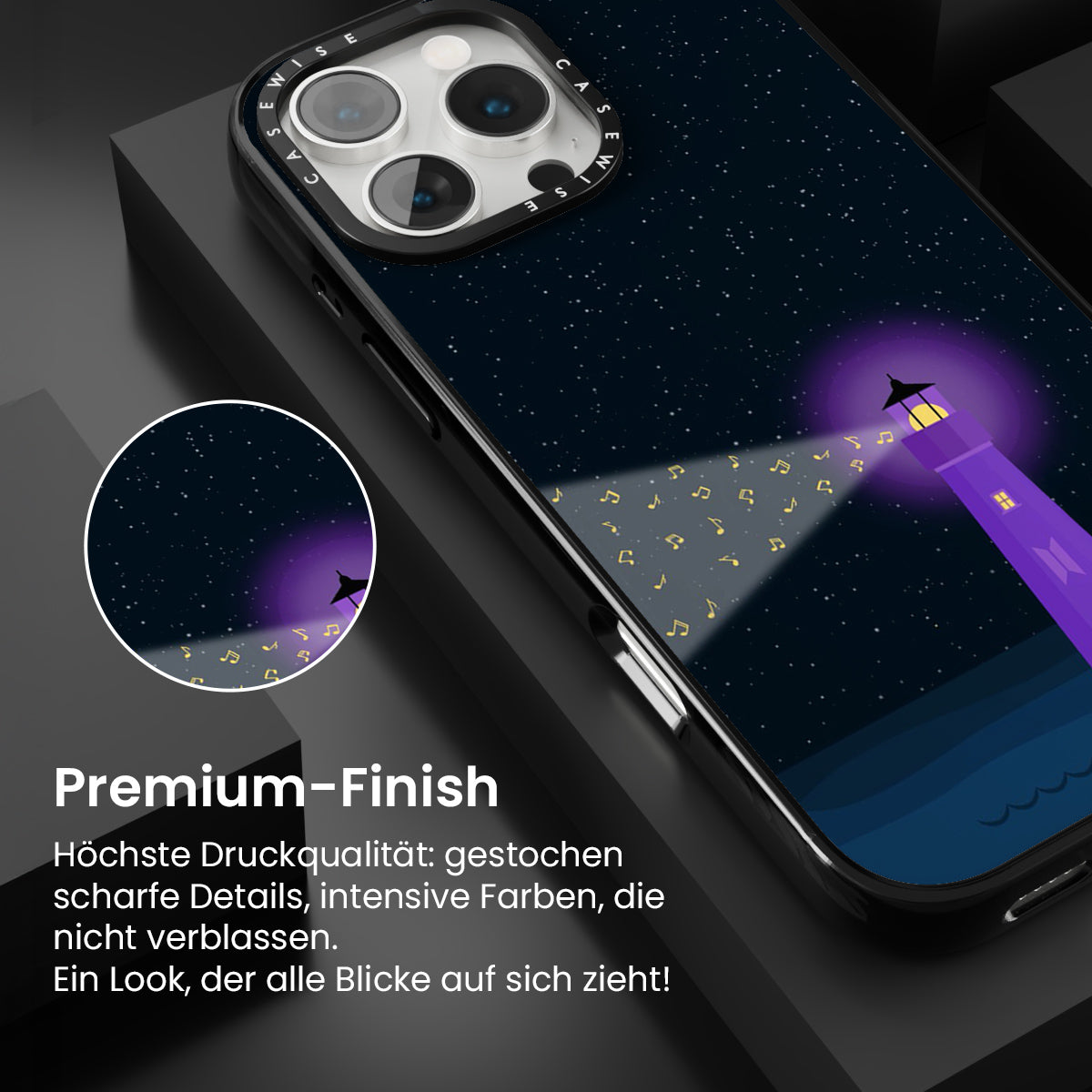 CASEWISE CASEWISE

Premium-Finish

Höchste Druckqualität: gestochen scharfe Details, intensive Farben, die nicht verblassen.
Ein Look, der alle Blicke auf sich zieht!