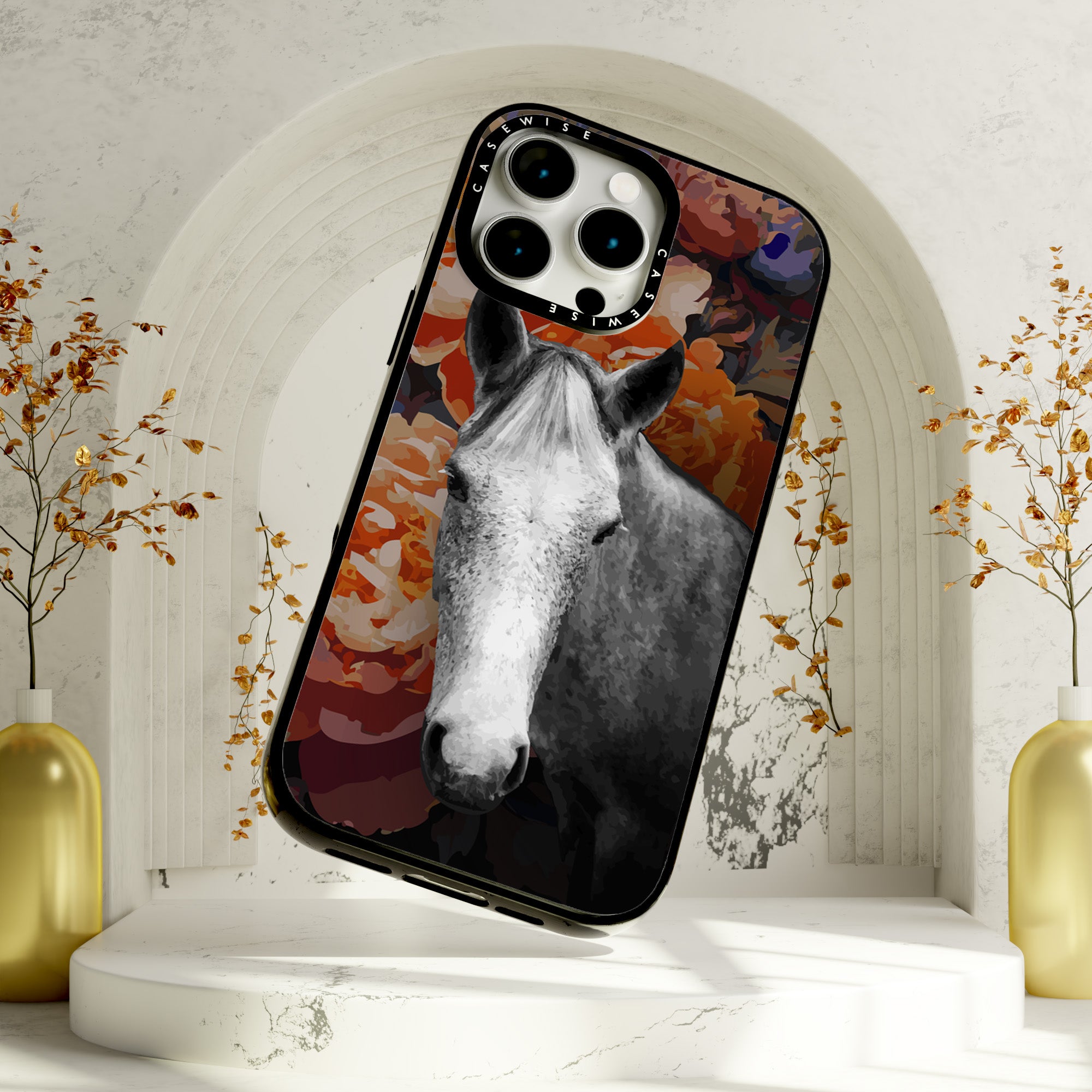 CASEWISE CASEWISE