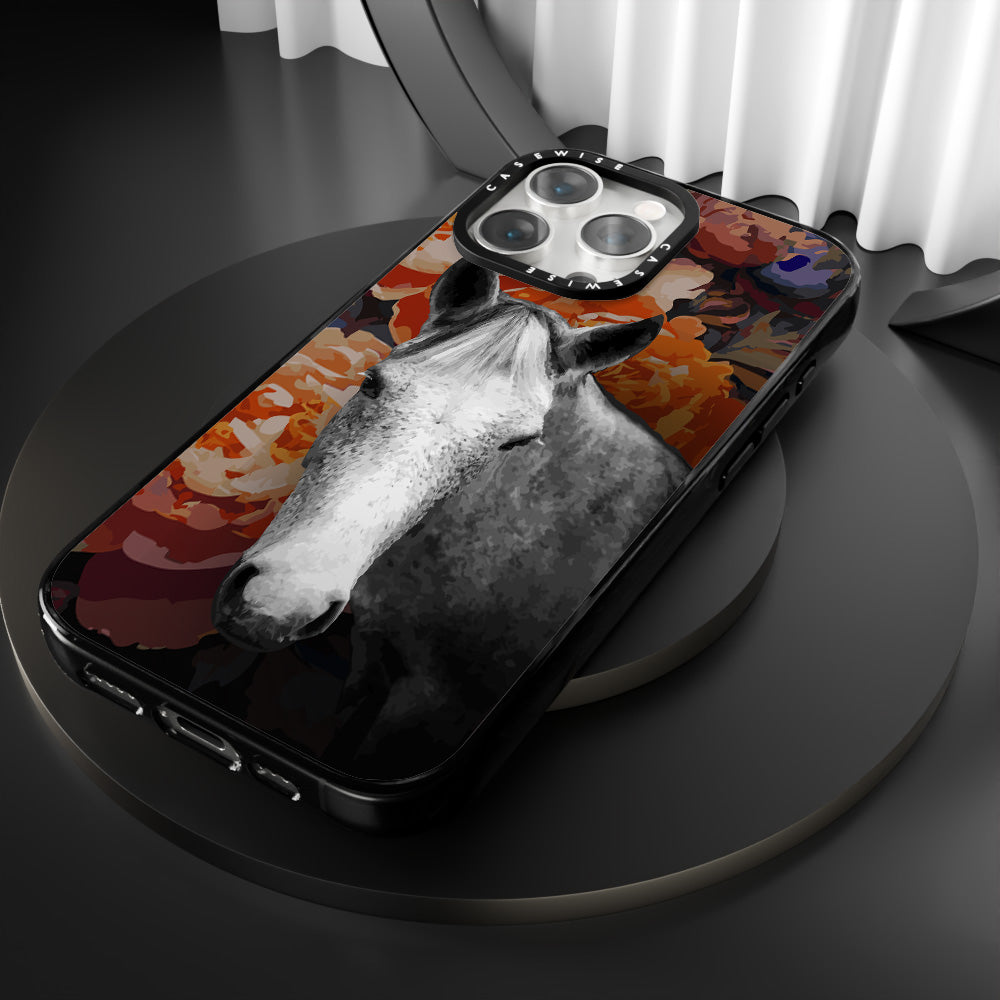 CASEWISE CASEWISE