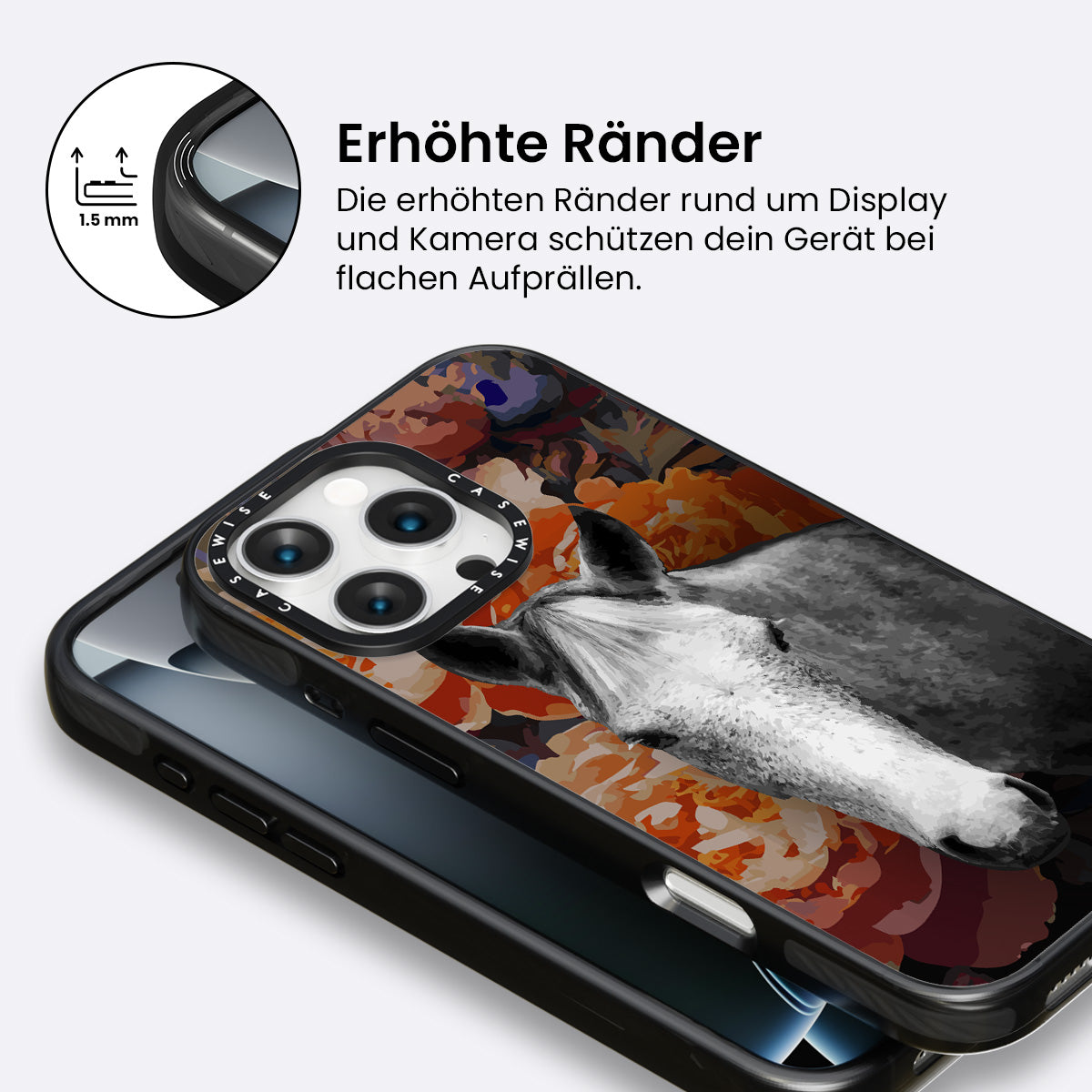 1.5 mm

Erhöhte Ränder

Die erhöhten Ränder rund um Display und Kamera schützen dein Gerät bei flachen Aufprällen.

CASEWISE CASEWISE