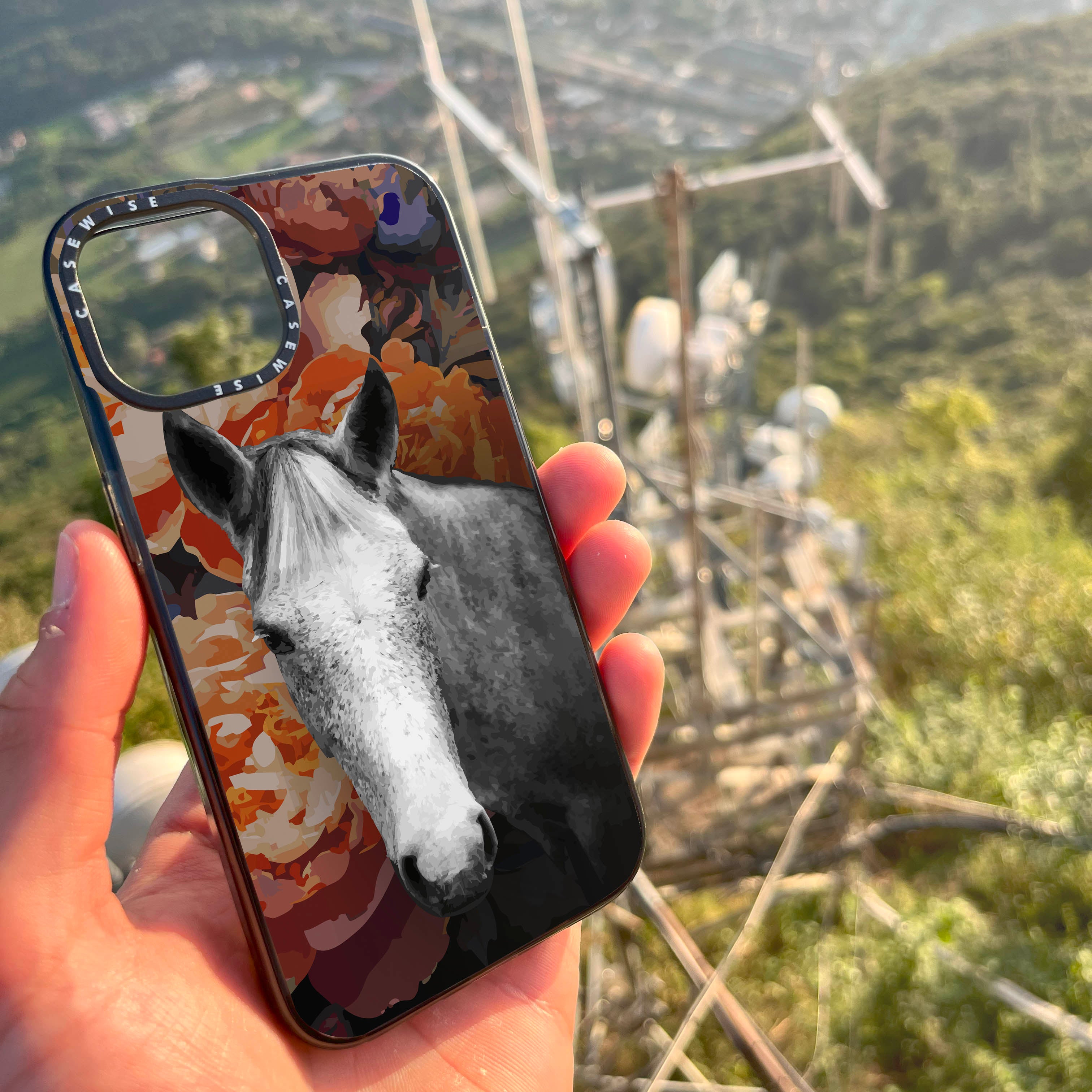 CASEWISE CASEWISE