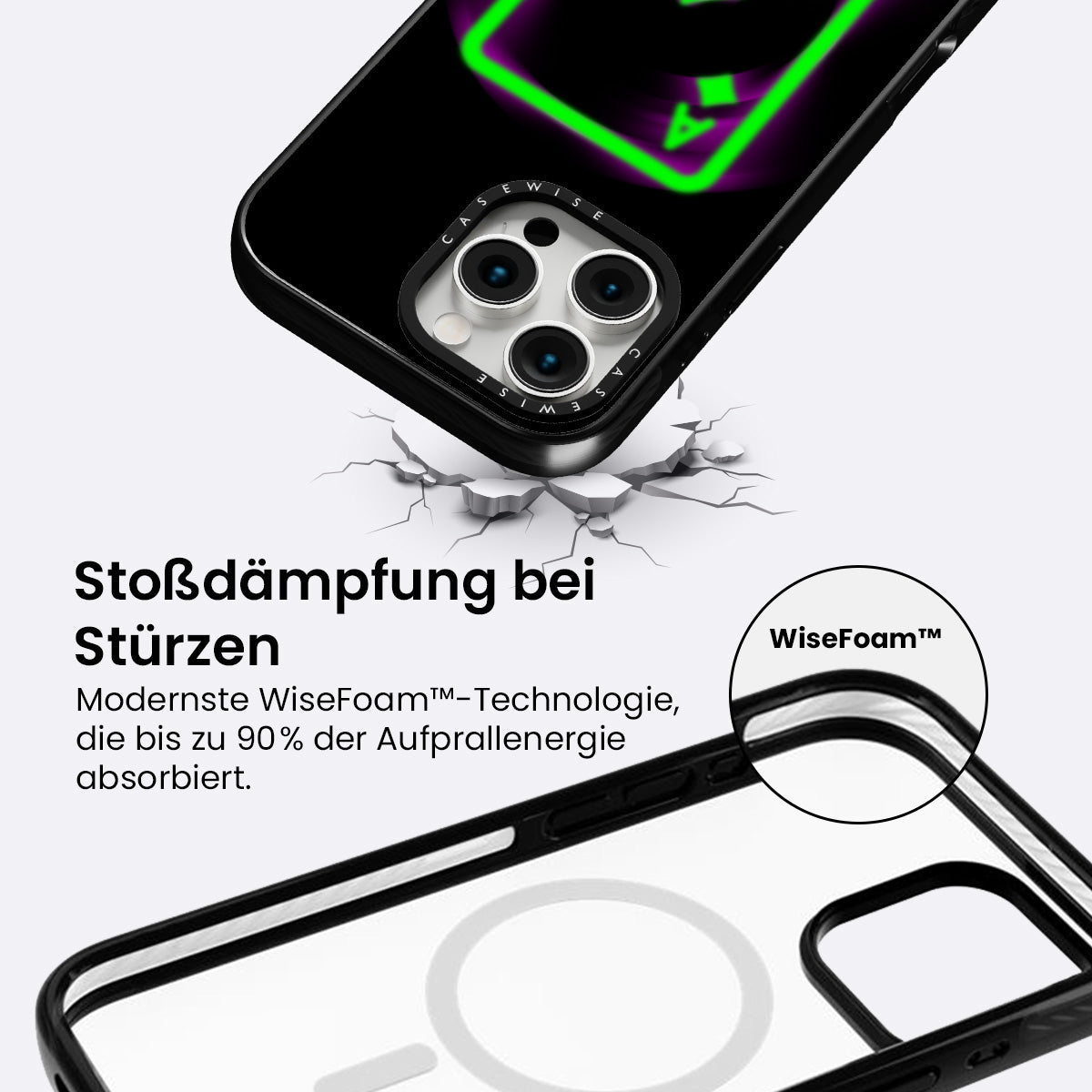 CASEWISE

CASEWISE

Stoßdämpfung bei Stürzen

Modernste WiseFoam™-Technologie, die bis zu 90% der Aufprallenergie absorbiert.

WiseFoam™