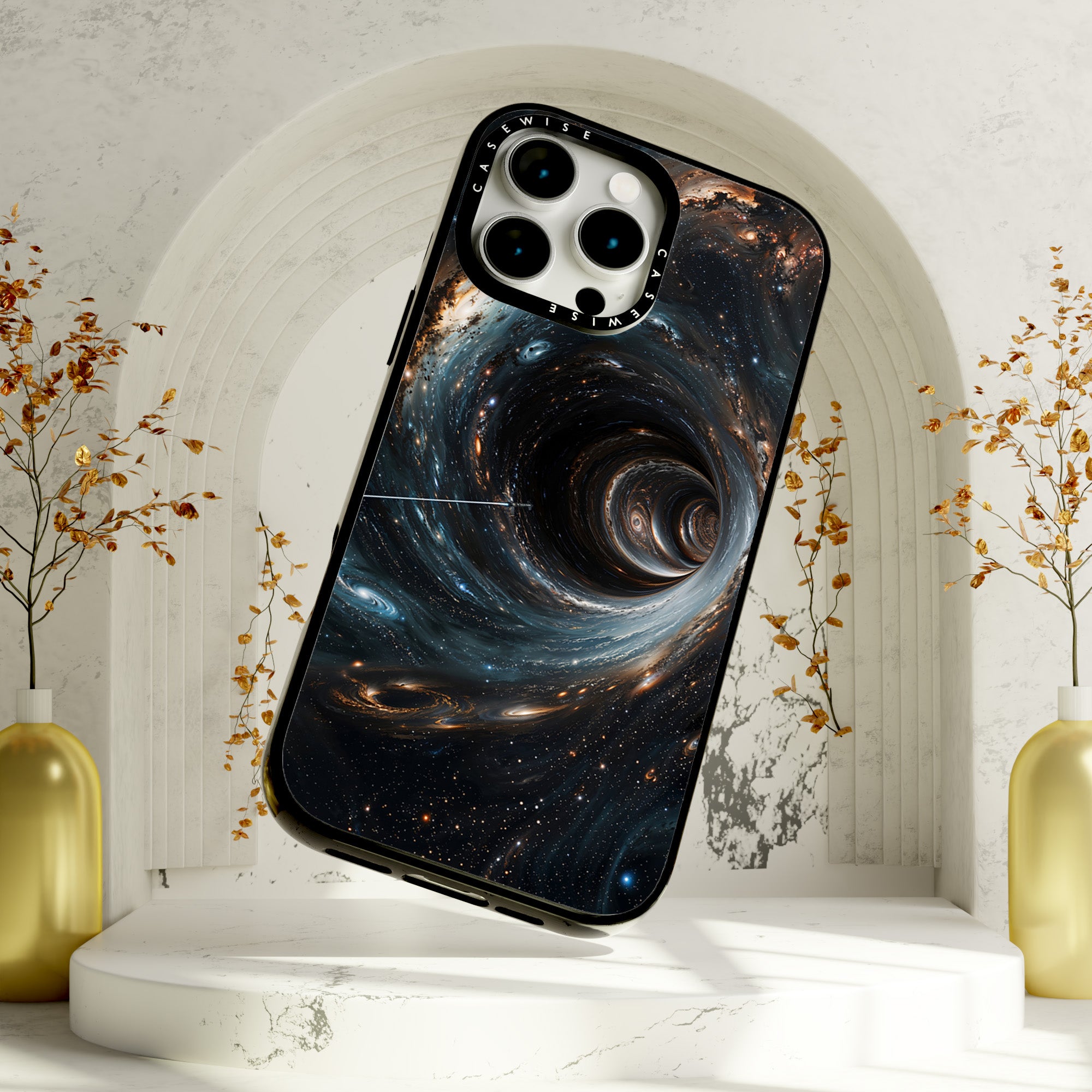 CASEWISE
CASEWISE