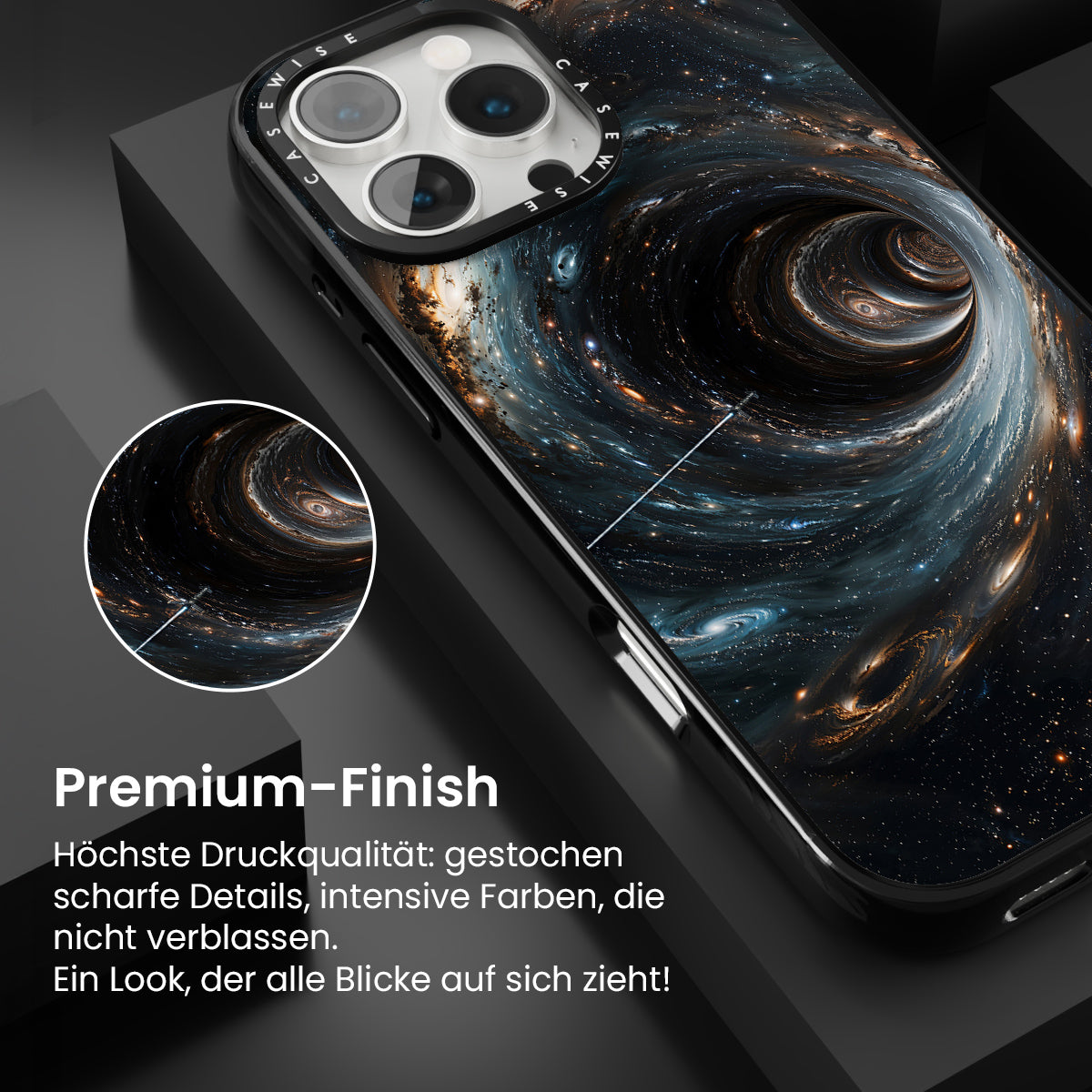 CASEWISE CASEWISE

Premium-Finish

Höchste Druckqualität: gestochen scharfe Details, intensive Farben, die nicht verblassen.
Ein Look, der alle Blicke auf sich zieht!