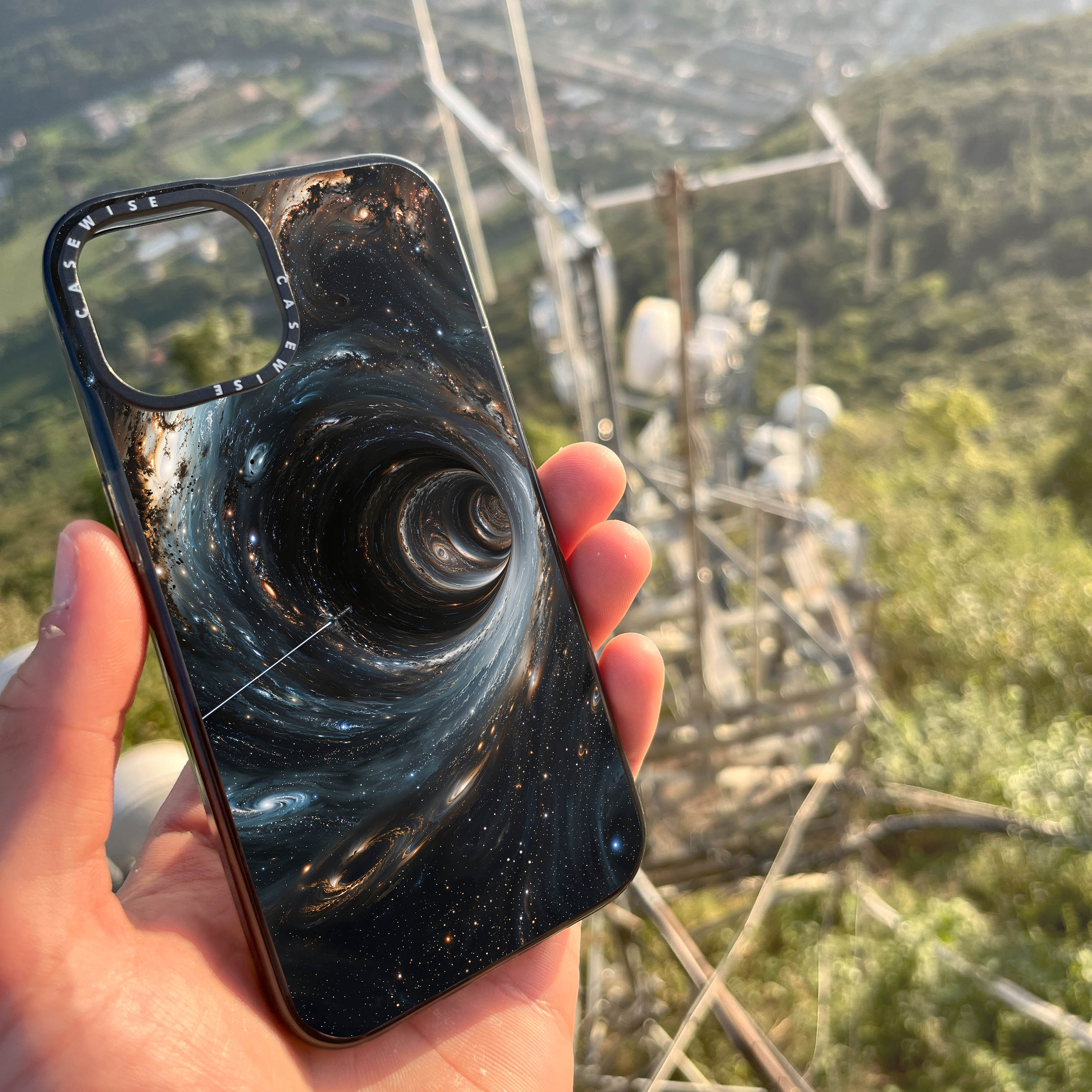 CASEWISE
CASEWISE