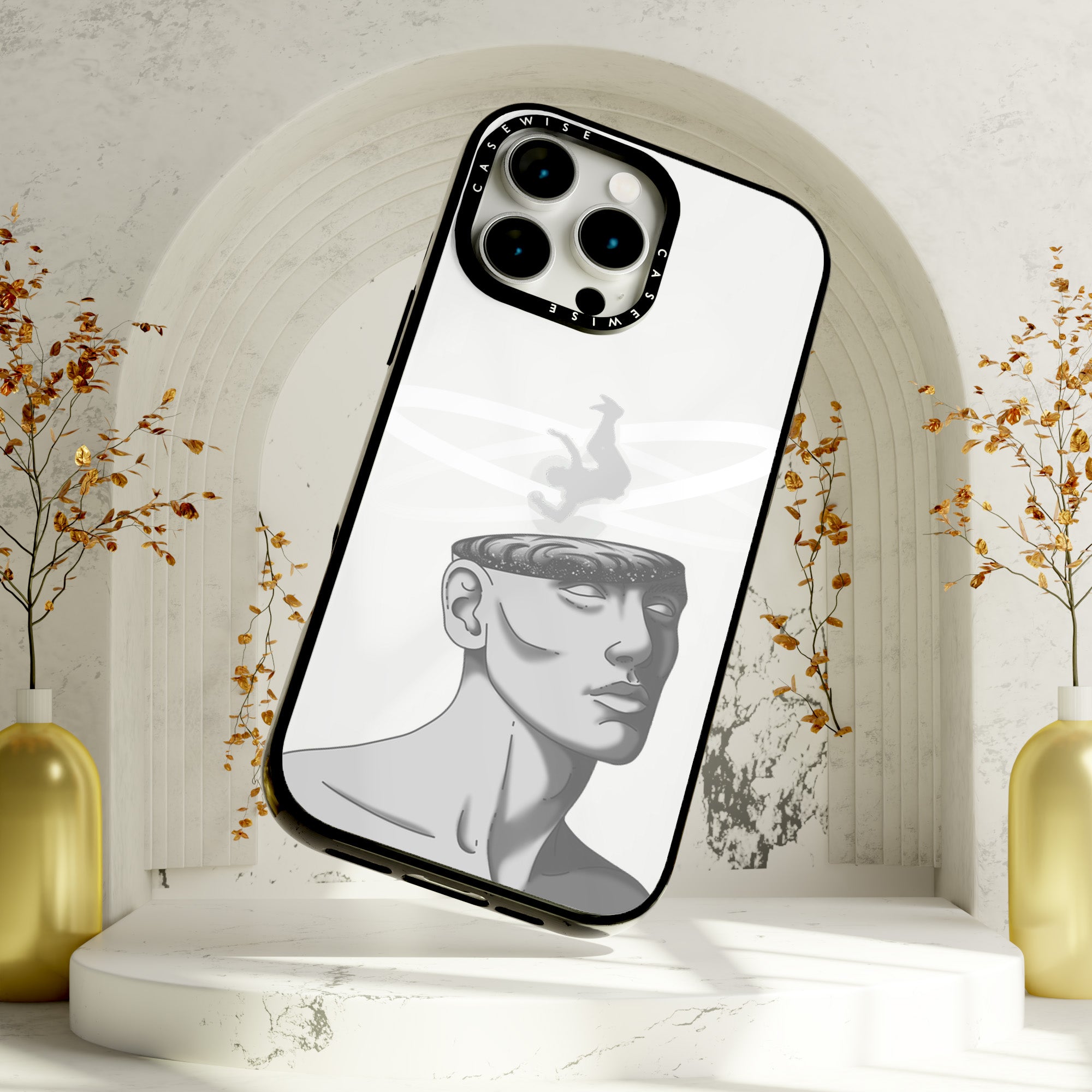 CASEWISE
CASEWISE