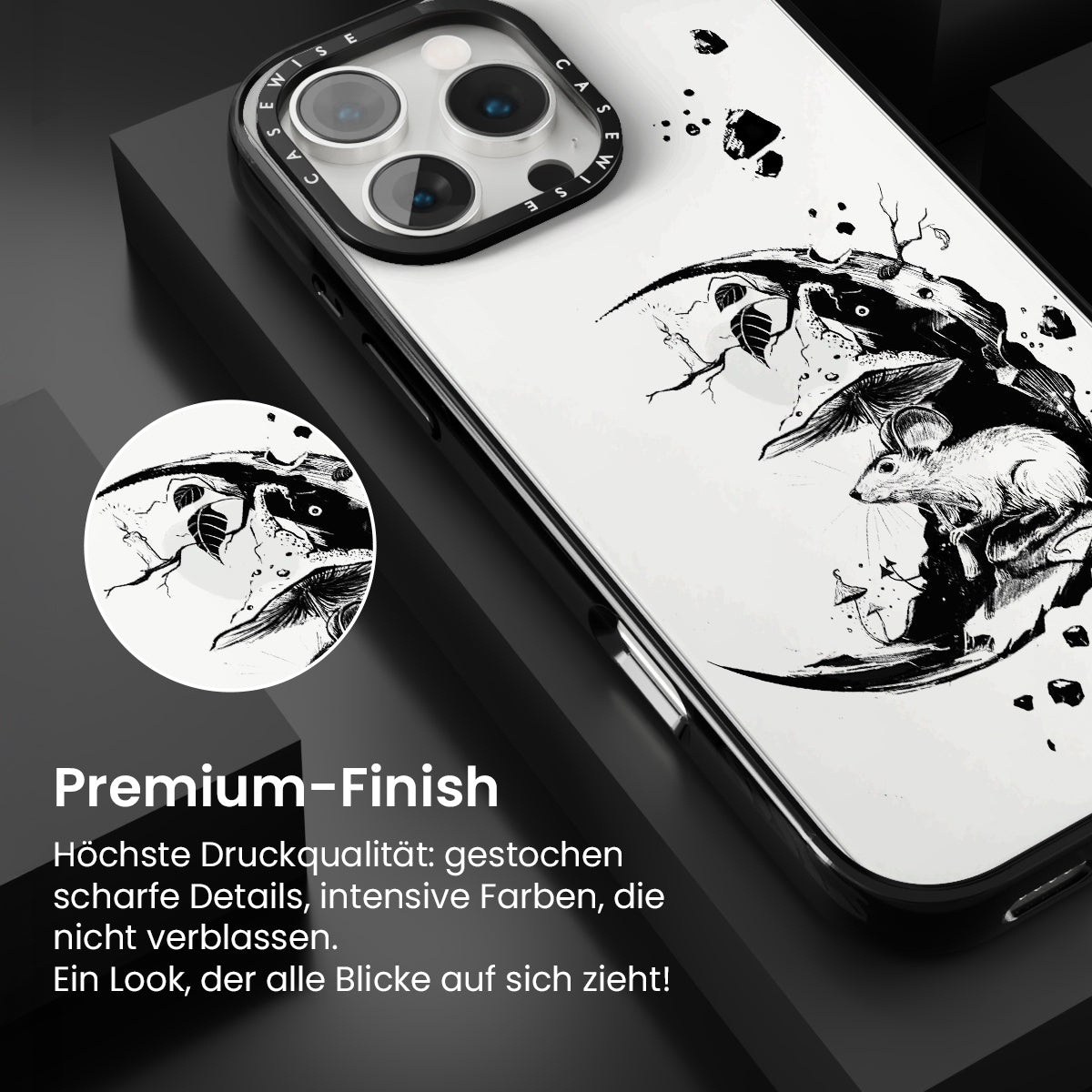 CASEWISE CASEWISE

Premium-Finish

Höchste Druckqualität: gestochen scharfe Details, intensive Farben, die nicht verblassen.
Ein Look, der alle Blicke auf sich zieht!