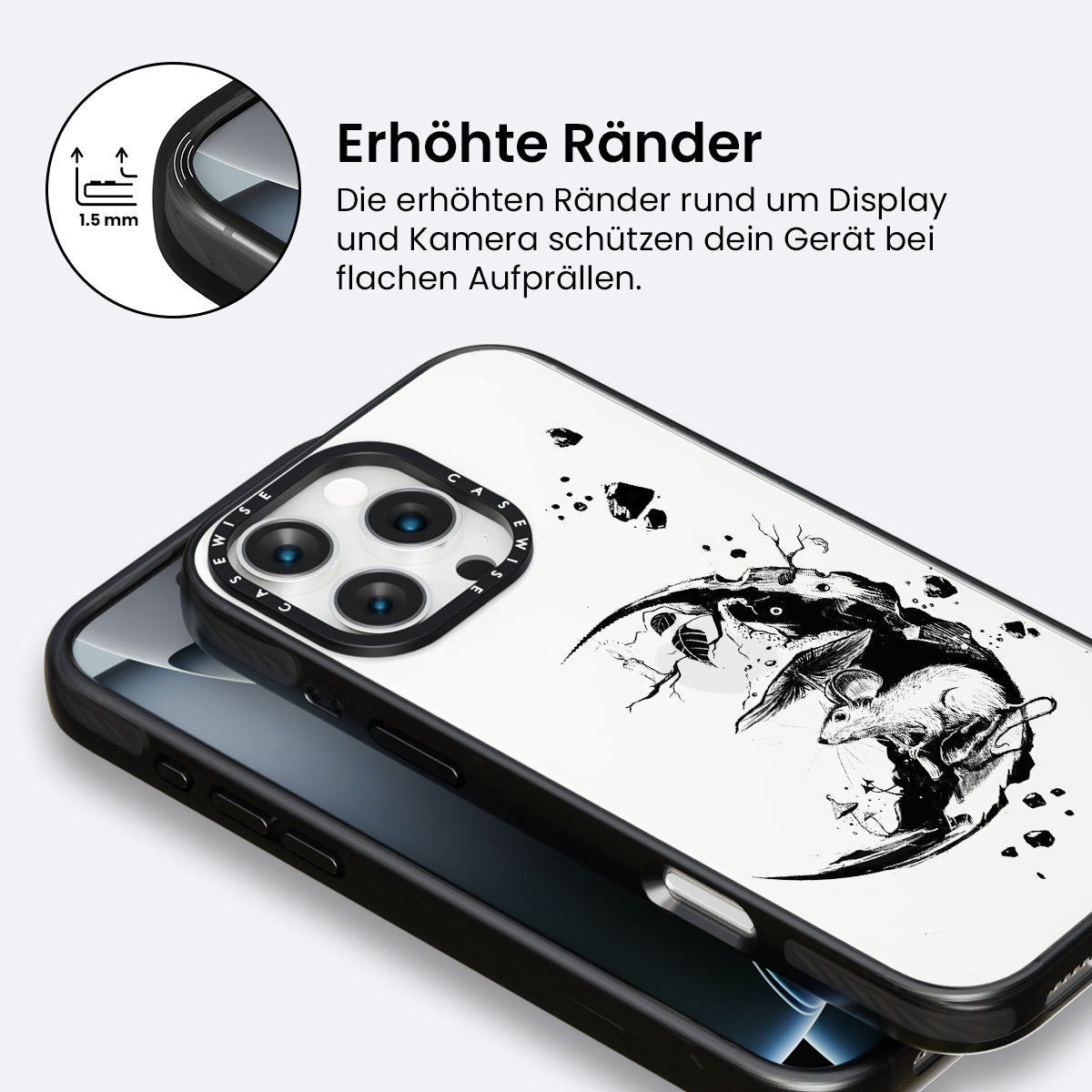 1.5 mm

Erhöhte Ränder

Die erhöhten Ränder rund um Display und Kamera schützen dein Gerät bei flachen Aufprällen.

CASEWISE CASEWISE