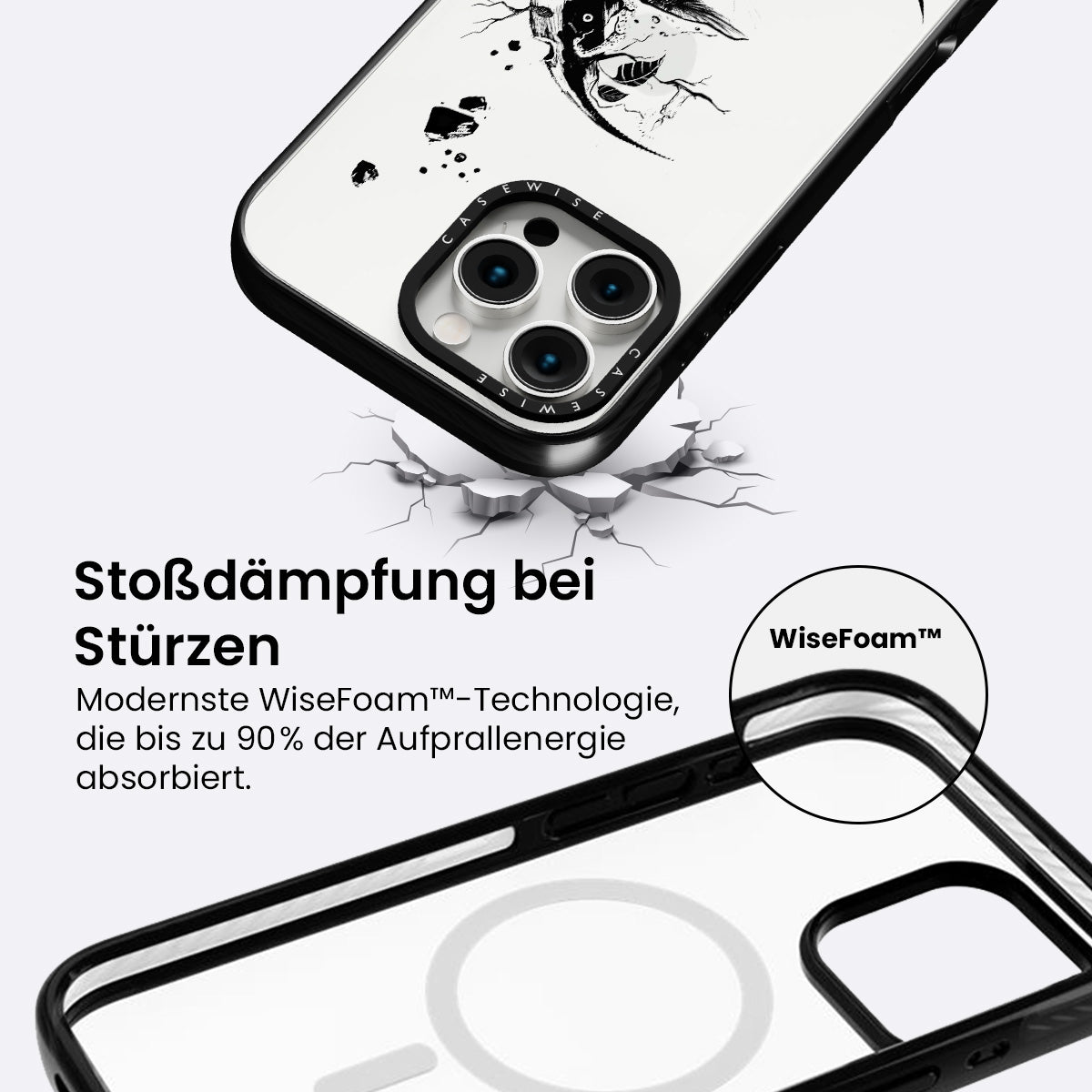 CASEWISE

CASEWISE

Stoßdämpfung bei Stürzen

Modernste WiseFoam™-Technologie, die bis zu 90% der Aufprallenergie absorbiert.

WiseFoam™