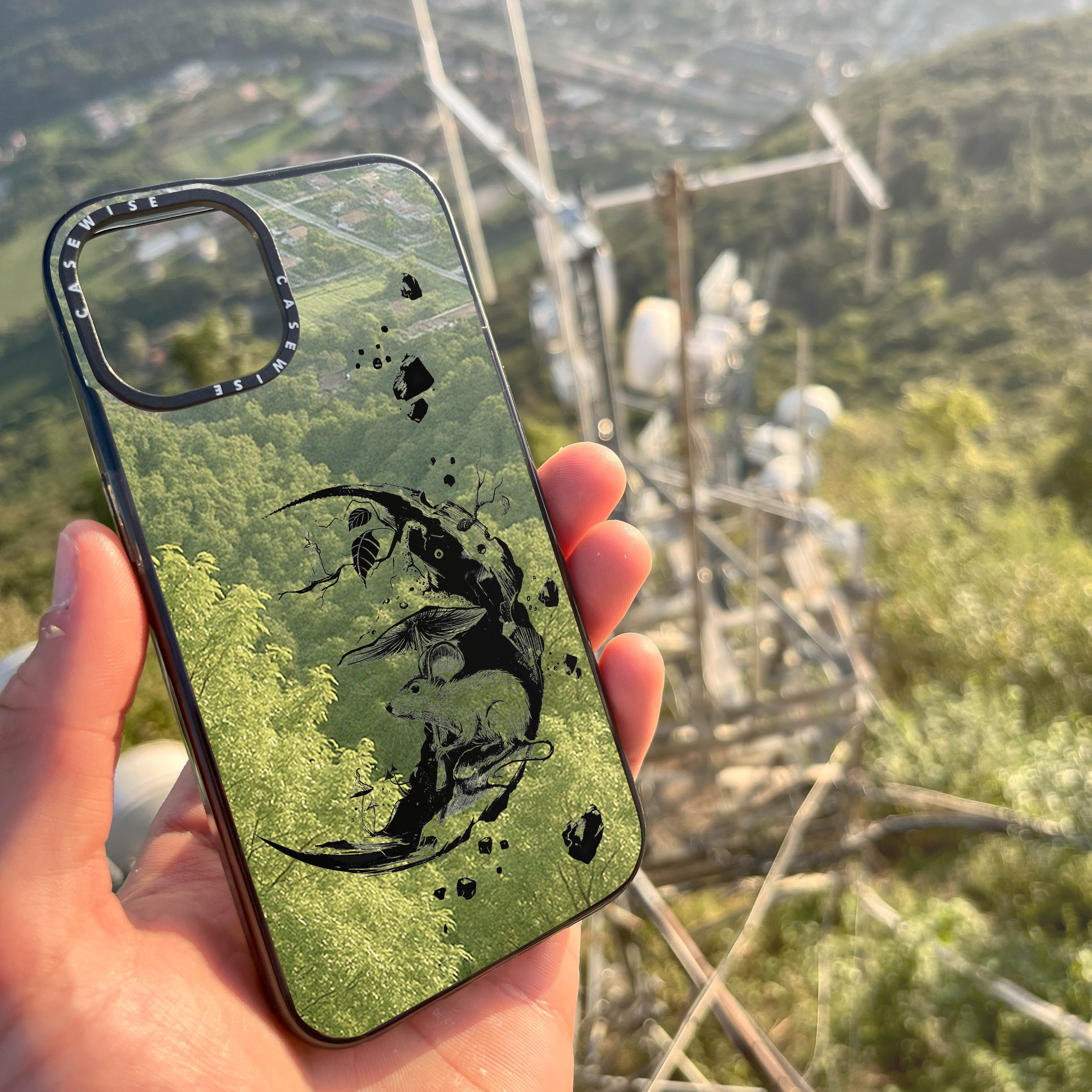 CASEWISE CASEWISE