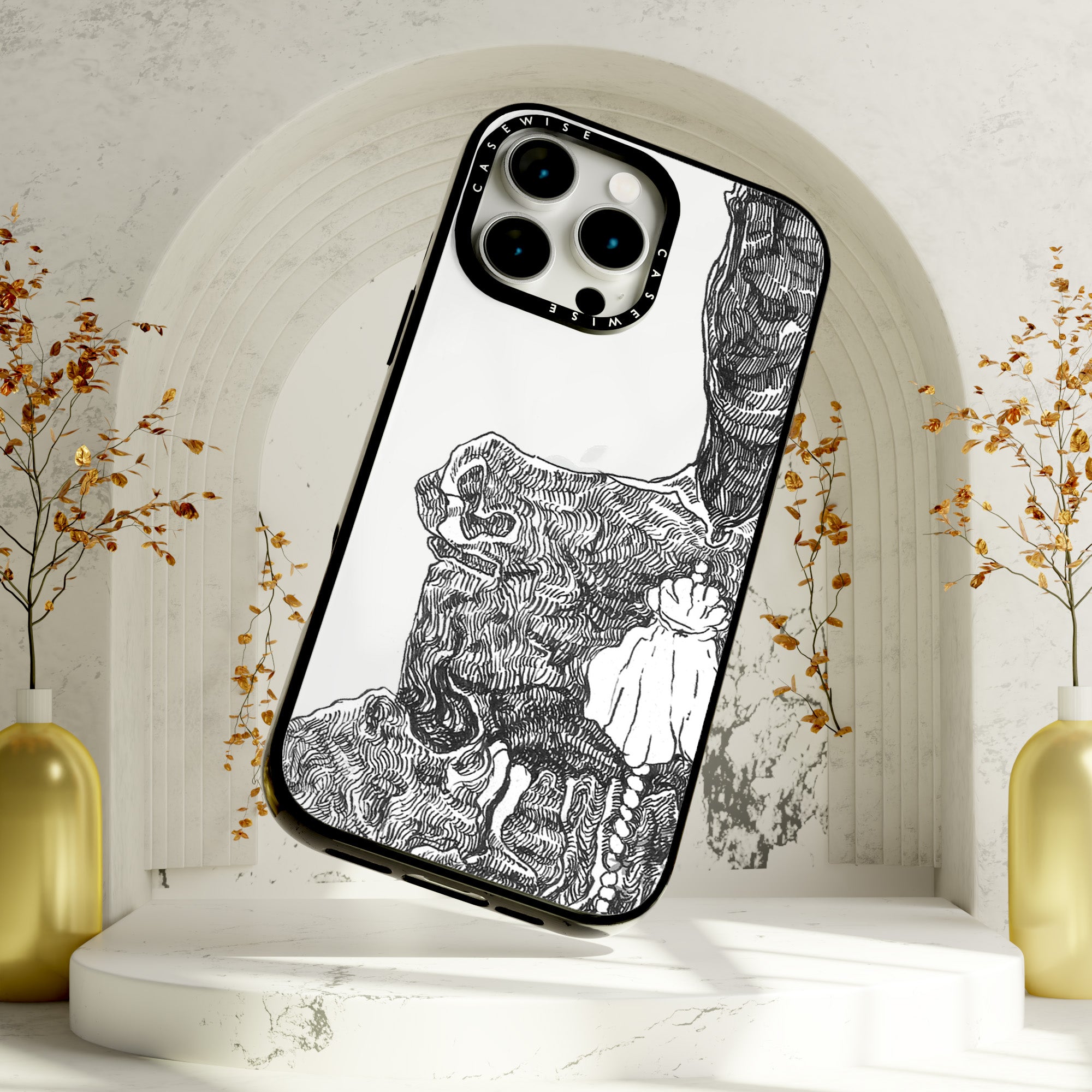 CASEWISE
CASEWISE