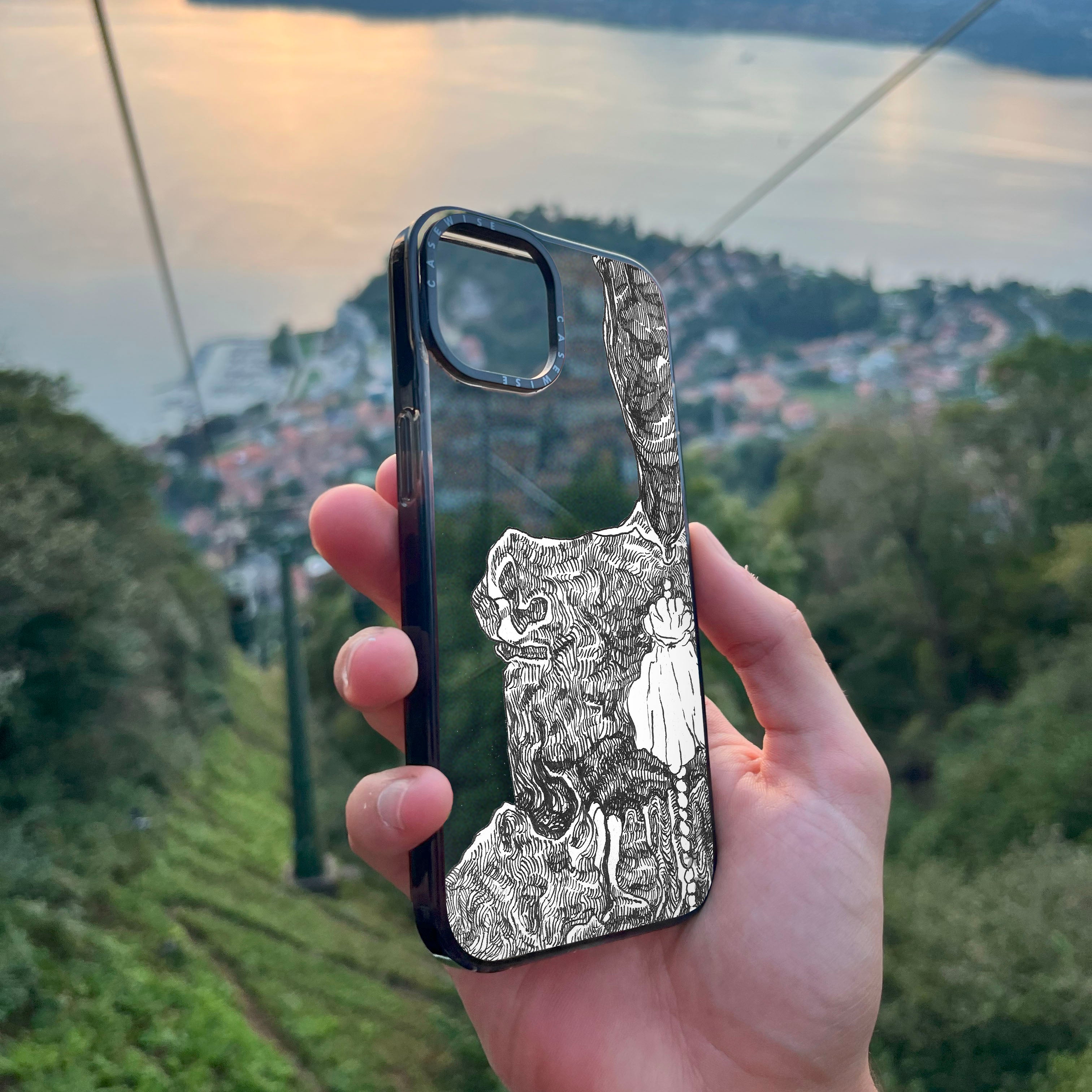 CASEWISE
CASEWISE